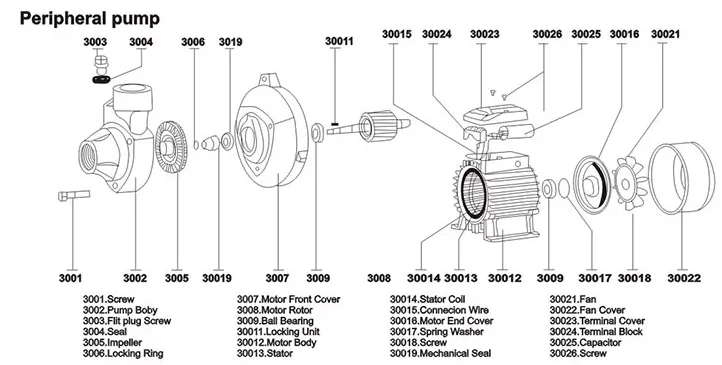 Peripheral pump

3003 3004 3006 3019 30011 30015 30024 30023 30026 30025 30016 30021

3001 3002 3005 30019 3007 3009 3008 30014 30013 30012 3009 30017 30018 30022

3001.Screw
3002.Pump Boby
3003.Flit plug Screw
3004.Seal
3005.Impeller
3006.Locking Ring

3007.Motor Front Cover
3008.Motor Rotor
3009.Ball Bearing
30011.Locking Unit
30012.Motor Body
30013.Stator

30014.Stator Coil
30015.Connecion Wire
30016.Motor End Cover
30017.Spring Washer
30018.Screw
30019.Mechanical Seal

30021.Fan
30022.Fan Cover
30023.Terminal Cover
30024.Terminal Block
30025.Capacitor
30026.Screw