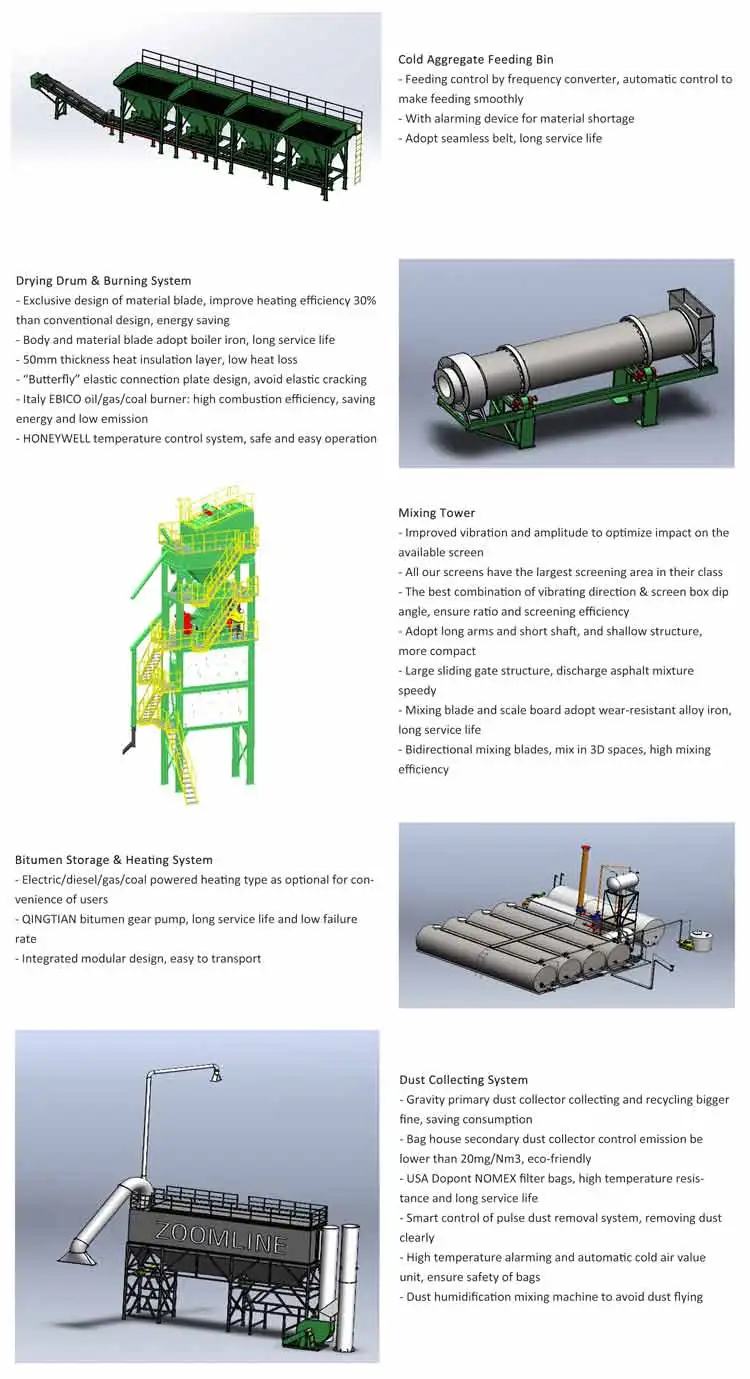 Cold Aggregate Feeding Bin
- Feeding control by frequency converter, automatic control to make feeding smoothly
- With alarming device for material shortage
- Adopt seamless belt, long service life

Drying Drum & Burning System
- Exclusive design of material blade, improve heating efficiency 30% than conventional design, energy saving
- Body and material blade adopt boiler iron, long service life
- 50mm thickness heat insulation layer, low heat loss
- "Butterfly" elastic connection plate design, avoid elastic cracking
- Italy EBICO oil/gas/coal burner: high combustion efficiency, saving energy and low emission
- HONEYWELL temperature control system, safe and easy operation

Mixing Tower
- Improved vibration and amplitude to optimize impact on the available screen
- All our screens have the largest screening area in their class
- The best combination of vibrating direction & screen box dip angle, ensure ratio and screening efficiency
- Adopt long arms and short shaft, and shallow structure, more compact
- Large sliding gate structure, discharge asphalt mixture speedy
- Mixing blade and scale board adopt wear-resistant alloy iron, long service life
- Bidirectional mixing blades, mix in 3D spaces, high mixing efficiency

Bitumen Storage & Heating System
- Electric/diesel/gas/coal powered heating type as optional for convenience of users
- QINGTIAN bitumen gear pump, long service life and low failure rate
- Integrated modular design, easy to transport

ZOOMLINE

Dust Collecting System
- Gravity primary dust collector collecting and recycling bigger fine, saving consumption
- Bag house secondary dust collector control emission be lower than 20mg/Nm3, eco-friendly
- USA Dopont NOMEX filter bags, high temperature resistance and long service life
- Smart control of pulse dust removal system, removing dust clearly
- High temperature alarming and automatic cold air value unit, ensure safety of bags
- Dust humidification mixing machine to avoid dust flying