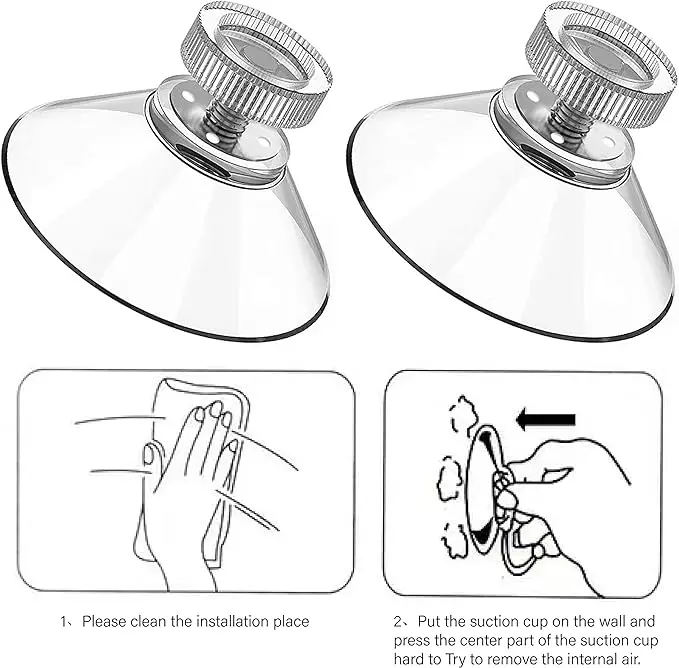 1、Please clean the installation place

2、Put the suction cup on the wall and press the center part of the suction cup hard to Try to remove the internal air.