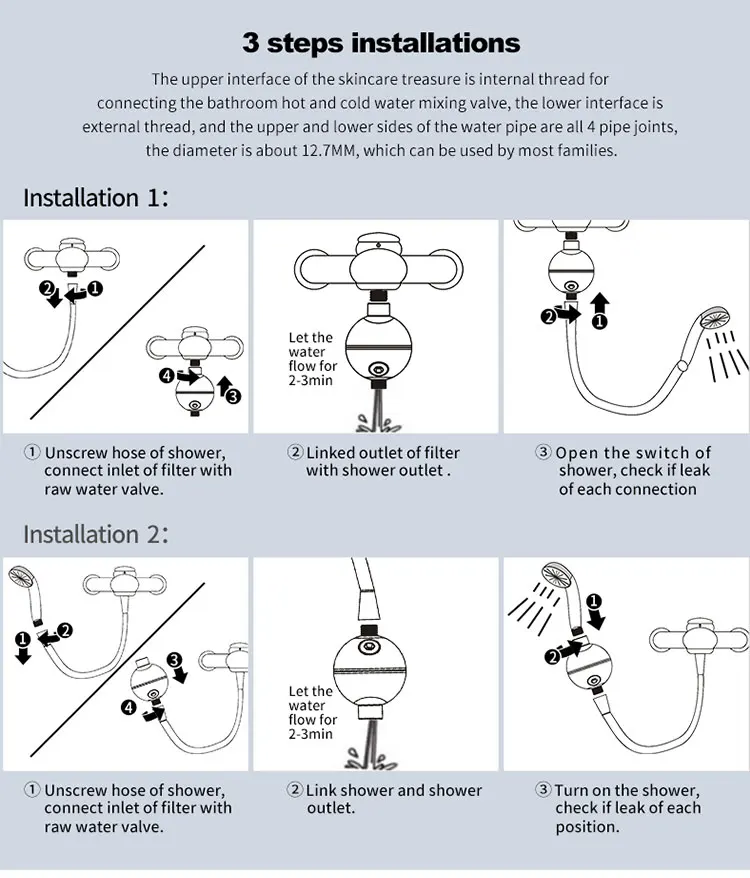 3 steps installations

The upper interface of the skincare treasure is internal thread for connecting the bathroom hot and cold water mixing valve, the lower interface is external thread, and the upper and lower sides of the water pipe are all 4 pipe joints, the diameter is about 12.7MM, which can be used by most families.

Installation 1:

2 1

4 3

Let the water flow for 2-3min

2 1

① Unscrew hose of shower, connect inlet of filter with raw water valve.

② Linked outlet of filter with shower outlet .

③ Open the switch of shower, check if leak of each connection

Installation 2:

1 2

3 4

Let the water flow for 2-3min

1 2

① Unscrew hose of shower, connect inlet of filter with raw water valve.

② Link shower and shower outlet.

③ Turn on the shower, check if leak of each position.