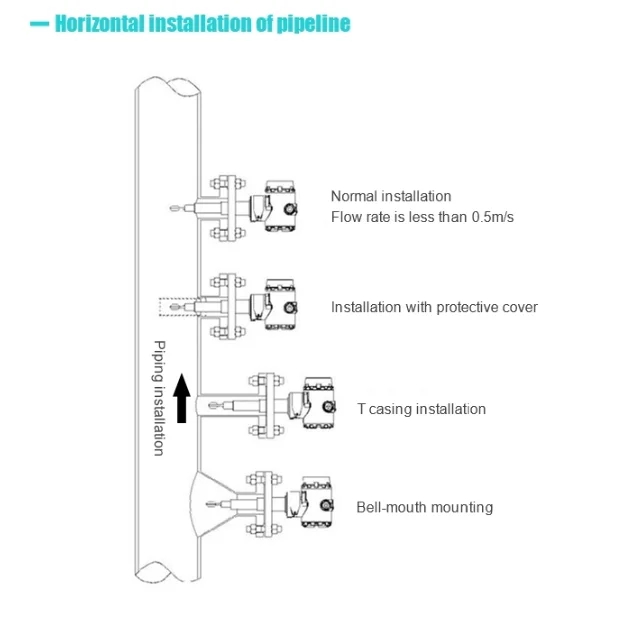 — Horizontal installation of pipeline

Normal installation
Flow rate is less than 0.5m/s

Installation with protective cover

Piping installation

T casing installation

Bell-mouth mounting