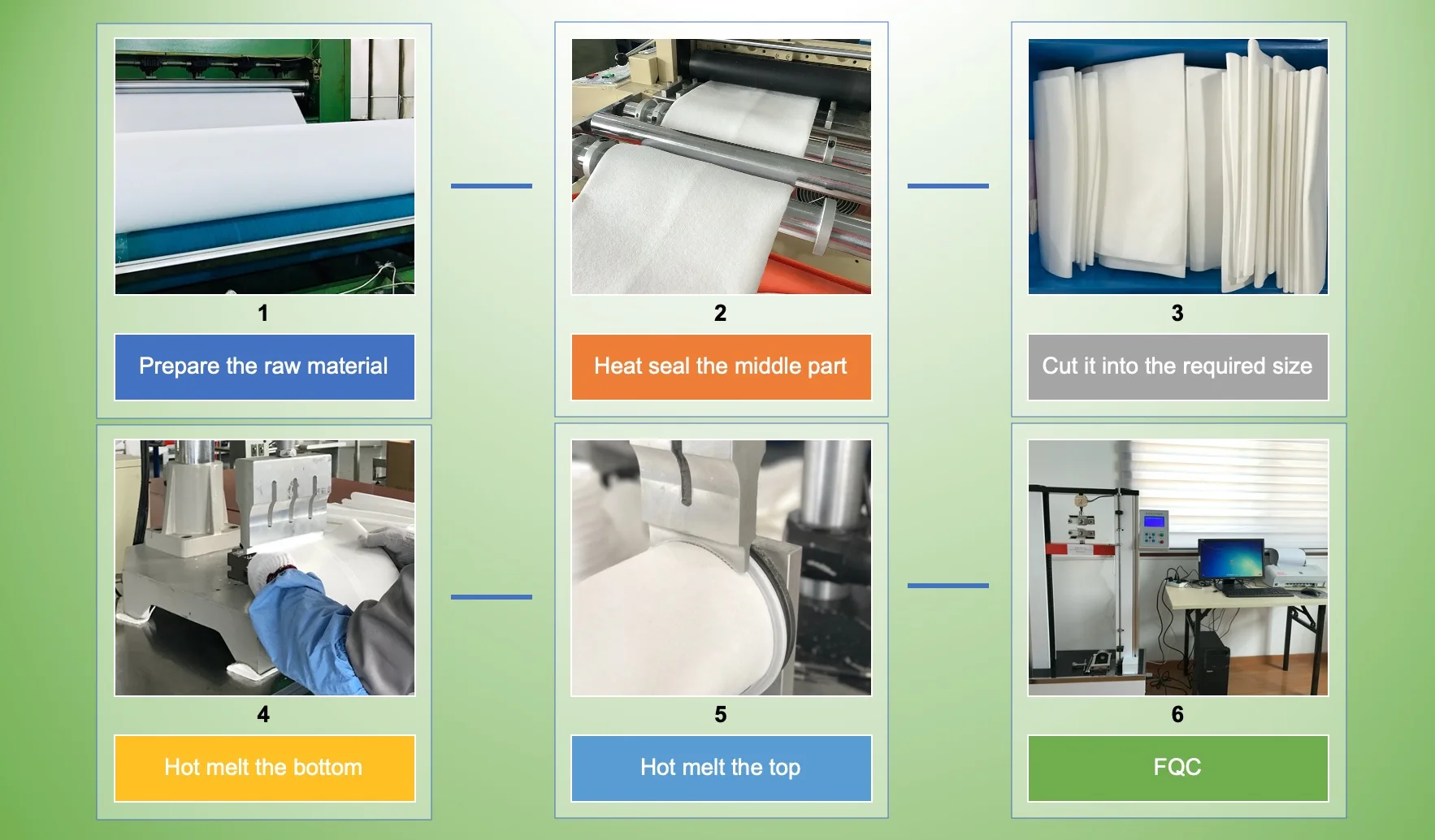 1
Prepare the raw material

2
Heat seal the middle part

3
Cut it into the required size

4
Hot melt the bottom

5
Hot melt the top

6
FQC