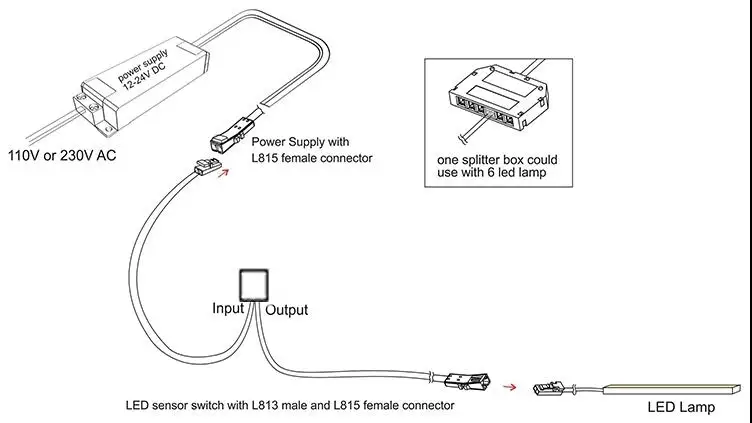 power supply
12-24V DC

110V or 230V AC

Power Supply with
L815 female connector

one splitter box could
use with 6 led lamp

Input

Output

LED sensor switch with L813 male and L815 female connector

LED Lamp