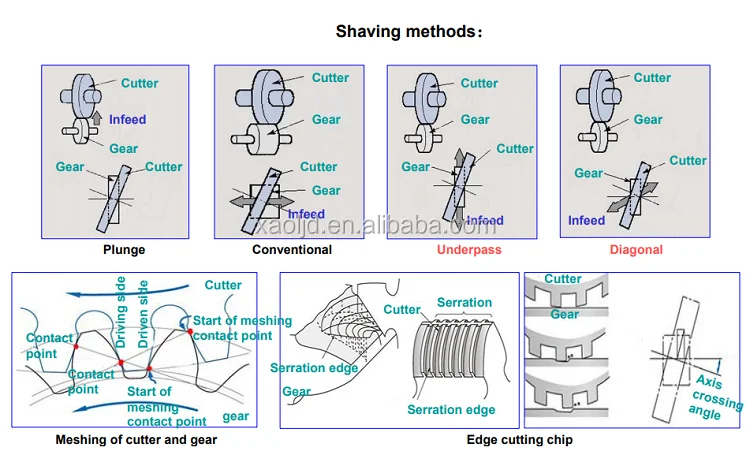 Shaving methods：

Cutter
Infeed
Gear
Gear
Cutter

Plunge

Cutter
Gear
Cutter
Gear
Infeed

Conventional

Cutter
Gear
Cutter
Gear
Infeed

Underpass

Cutter
Gear
Cutter
Gear
Infeed

Diagonal

xaoljd.en.alibaba.com

Cutter
Driving side
Driven side
Start of meshing contact point
Contact point
Contact point
Start of meshing contact point
gear

Meshing of cutter and gear

Cutter
Serration
Serration edge
Gear
Serration edge

Cutter
Gear
Axis crossing angle

Edge cutting chip