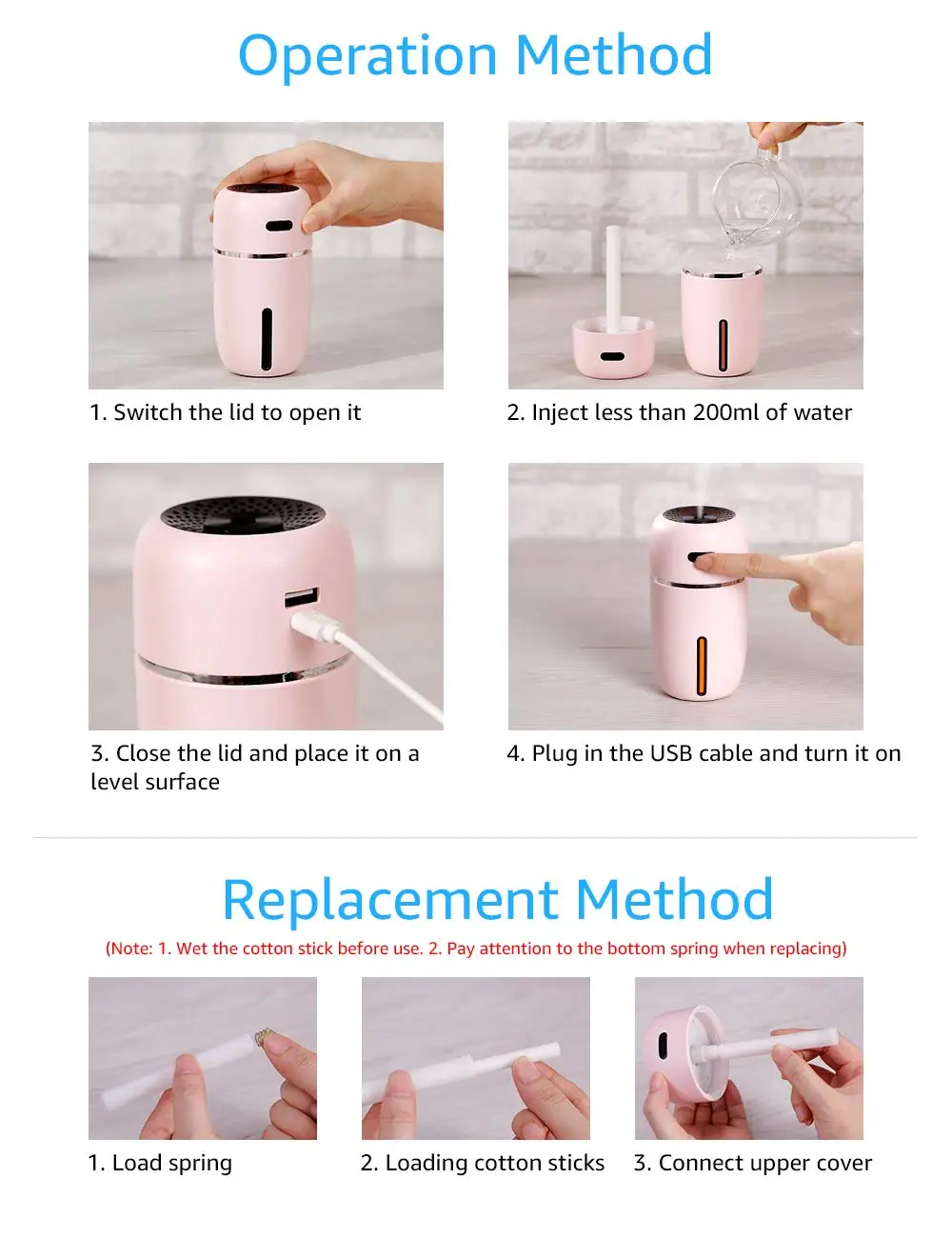 Operation Method

1. Switch the lid to open it

2. Inject less than 200ml of water

3. Close the lid and place it on a level surface

4. Plug in the USB cable and turn it on

Replacement Method

(Note: 1. Wet the cotton stick before use. 2. Pay attention to the bottom spring when replacing)

1. Load spring

2. Loading cotton sticks

3. Connect upper cover