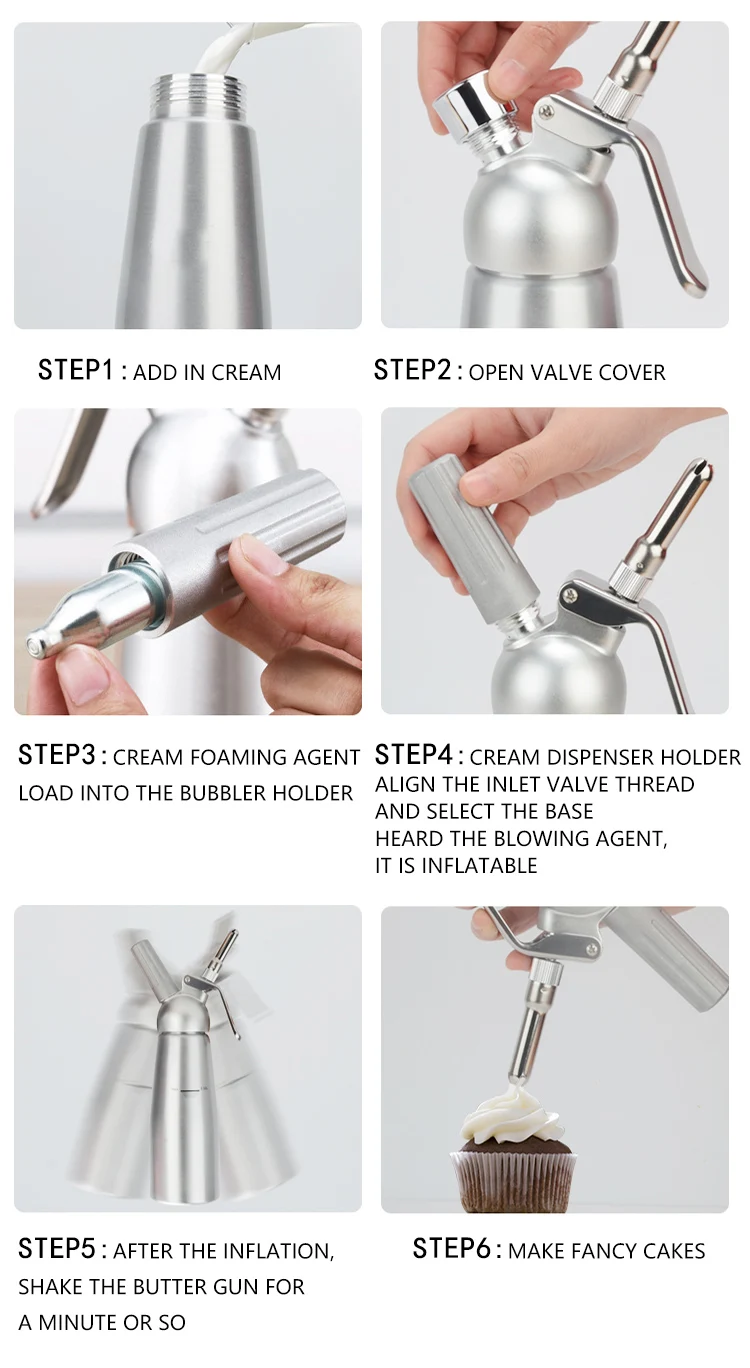 STEP1 : ADD IN CREAM

STEP2 : OPEN VALVE COVER

STEP3 : CREAM FOAMING AGENT LOAD INTO THE BUBBLER HOLDER

STEP4 : CREAM DISPENSER HOLDER ALIGN THE INLET VALVE THREAD AND SELECT THE BASE HEARD THE BLOWING AGENT, IT IS INFLATABLE

STEP5 : AFTER THE INFLATION, SHAKE THE BUTTER GUN FOR A MINUTE OR SO

STEP6 : MAKE FANCY CAKES