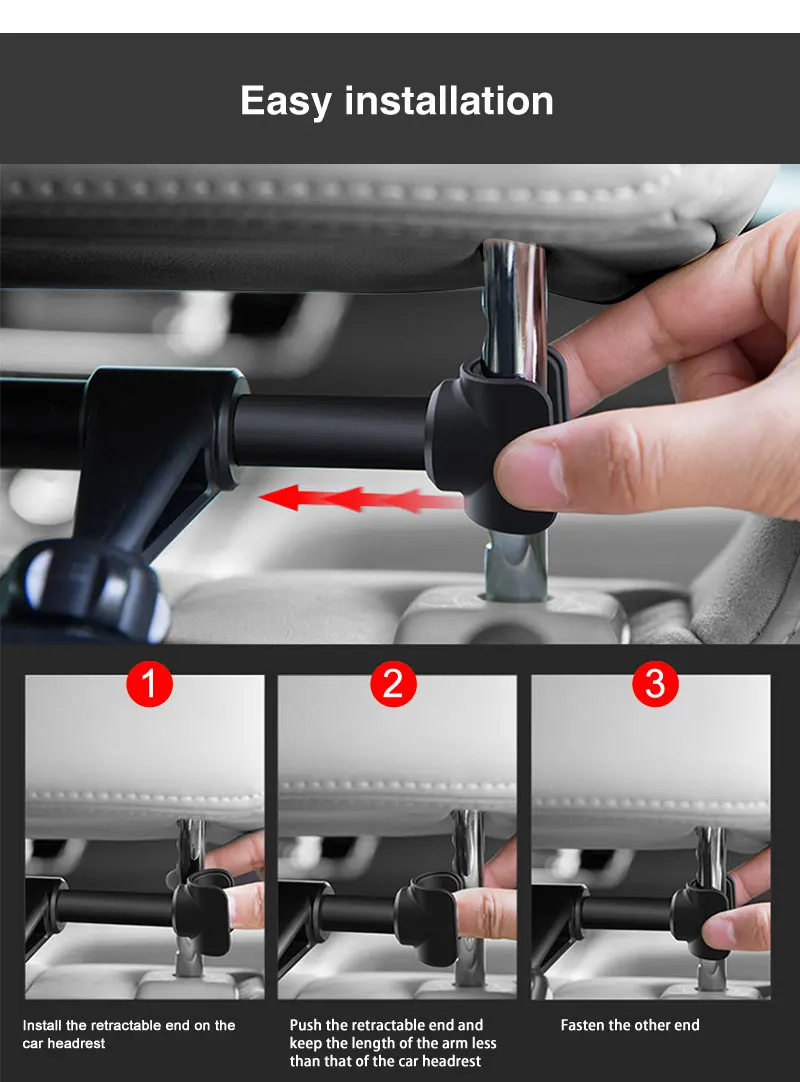 Easy installation

1

2

3

Install the retractable end on the car headrest

Push the retractable end and keep the length of the arm less than that of the car headrest

Fasten the other end