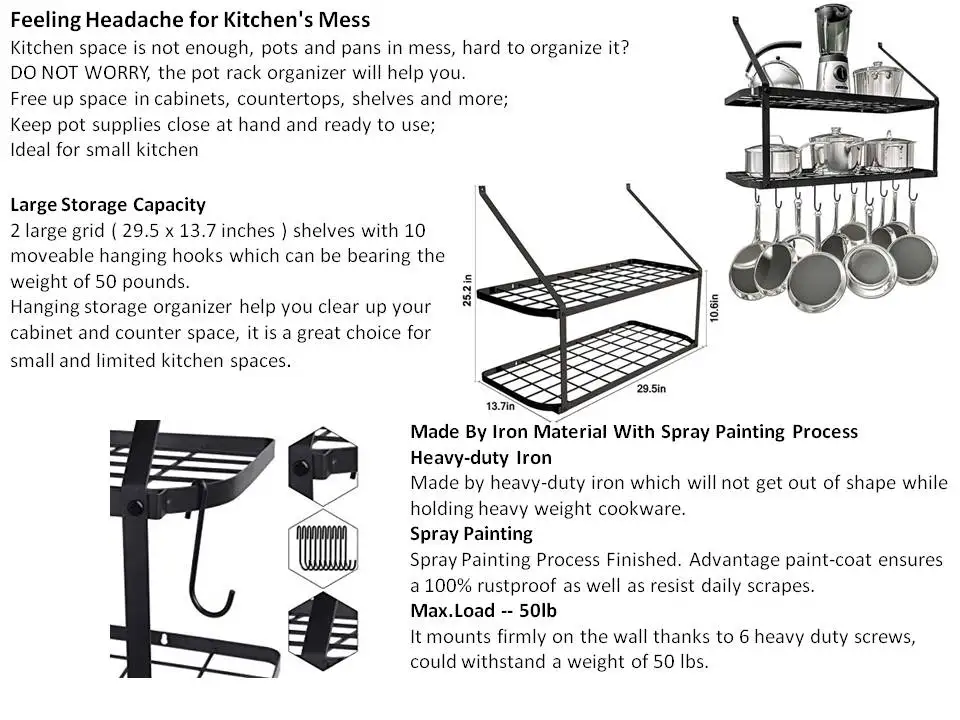 Feeling Headache for Kitchen's Mess

Kitchen space is not enough, pots and pans in mess, hard to organize it?
DO NOT WORRY, the pot rack organizer will help you.
Free up space in cabinets, countertops, shelves and more;
Keep pot supplies close at hand and ready to use;
Ideal for small kitchen

Large Storage Capacity

2 large grid ( 29.5 x 13.7 inches ) shelves with 10 moveable hanging hooks which can be bearing the weight of 50 pounds.
Hanging storage organizer help you clear up your cabinet and counter space, it is a great choice for small and limited kitchen spaces.

25.2 in
10.6in
29.5in
13.7in

Made By Iron Material With Spray Painting Process

Heavy-duty Iron

Made by heavy-duty iron which will not get out of shape while holding heavy weight cookware.

Spray Painting

Spray Painting Process Finished. Advantage paint-coat ensures a 100% rustproof as well as resist daily scrapes.

Max.Load -- 50lb

It mounts firmly on the wall thanks to 6 heavy duty screws, could withstand a weight of 50 lbs.