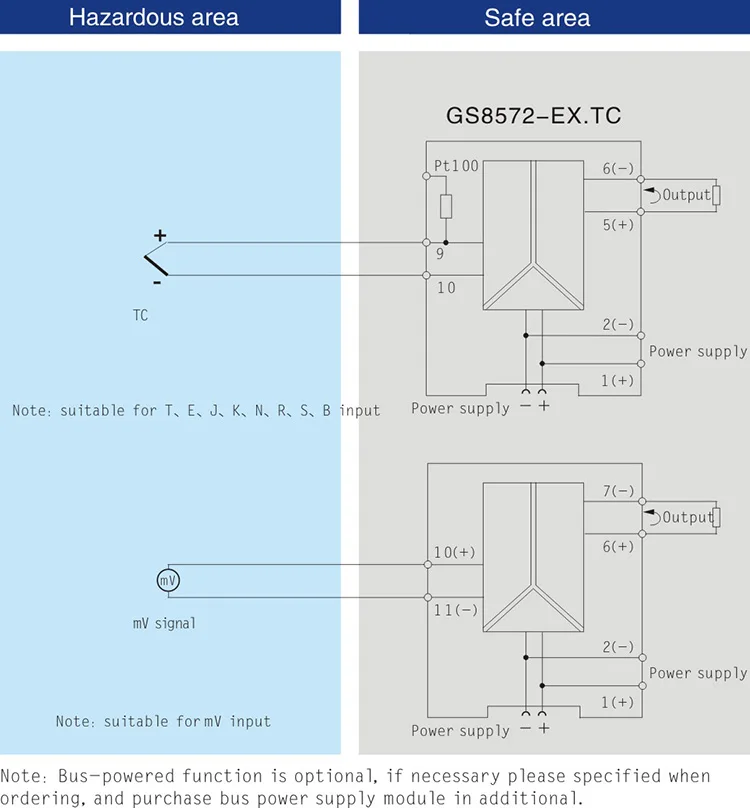 Hazardous area

Safe area

GS8572-EX.TC

Pt100

6(-)

Output

5(+)

+

-

9

10

TC

2(-)

Power supply

1(+)

Note: suitable for T、E、J、K、N、R、S、B input

Power supply - +

7(-)

Output

6(+)

10(+)

mV

11(-)

mV signal

2(-)

Power supply

1(+)

Note: suitable for mV input

Power supply - +

Note: Bus-powered function is optional, if necessary please specified when ordering, and purchase bus power supply module in additional.