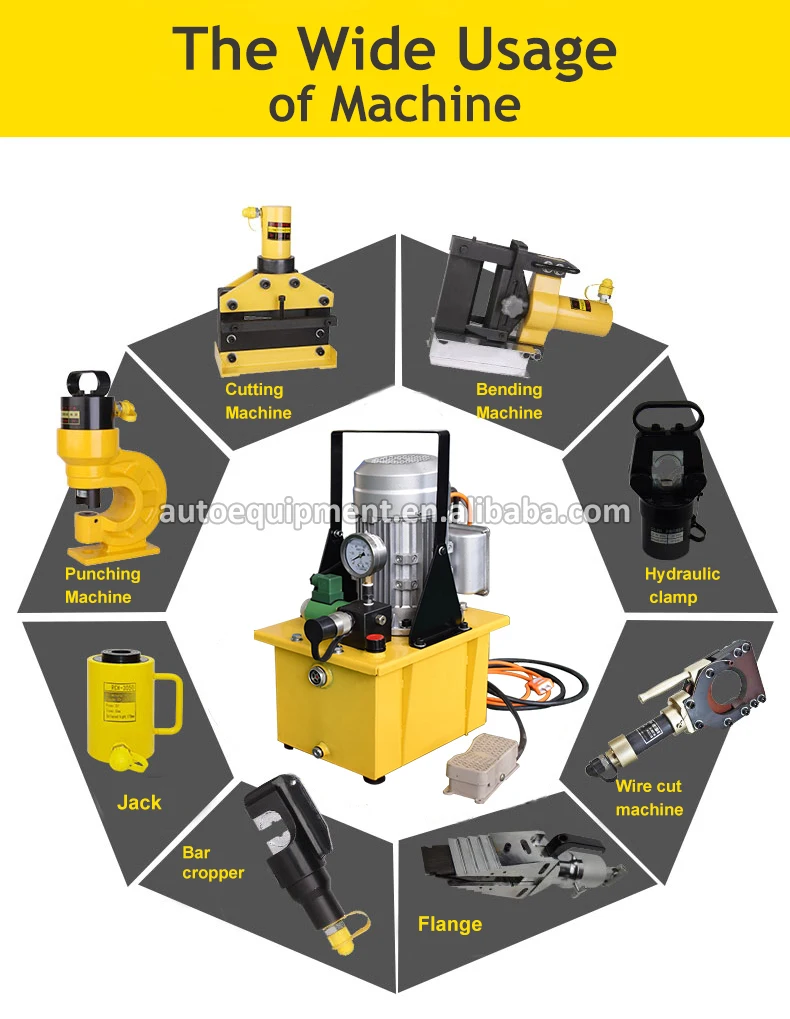 The Wide Usage of Machine

Cutting Machine

Bending Machine

Punching Machine

autoequipment.en.alibaba.com

Hydraulic clamp

Jack

Wire cut machine

Bar cropper

Flange