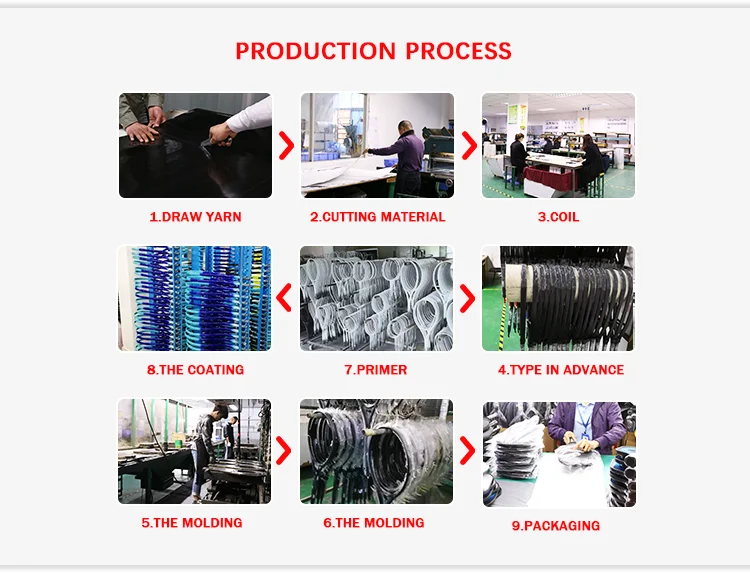 PRODUCTION PROCESS

1.DRAW YARN

2.CUTTING MATERIAL

3.COIL

8.THE COATING

7.PRIMER

4.TYPE IN ADVANCE

5.THE MOLDING

6.THE MOLDING

9.PACKAGING