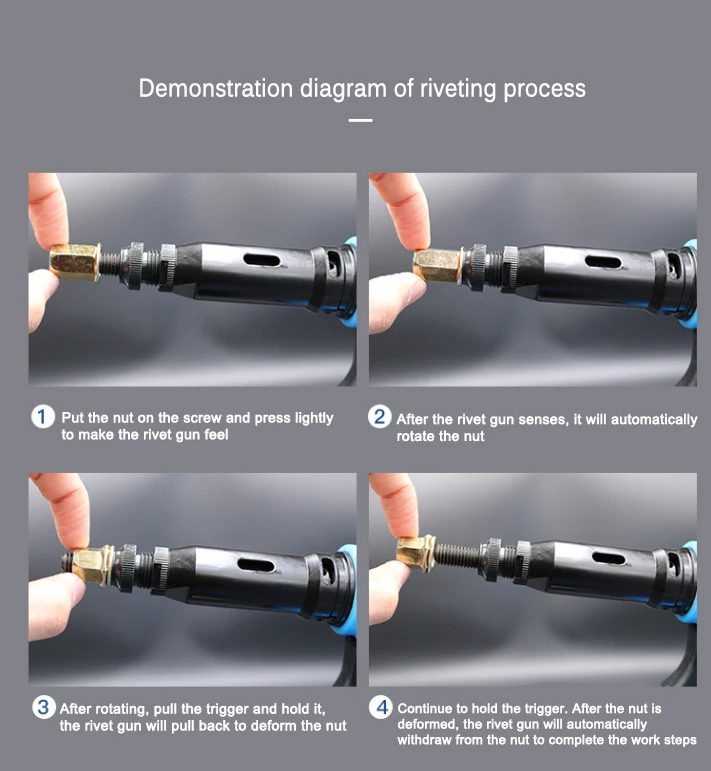 Demonstration diagram of riveting process

1 Put the nut on the screw and press lightly to make the rivet gun feel

2 After the rivet gun senses, it will automatically rotate the nut

3 After rotating, pull the trigger and hold it, the rivet gun will pull back to deform the nut

4 Continue to hold the trigger. After the nut is deformed, the rivet gun will automatically withdraw from the nut to complete the work steps