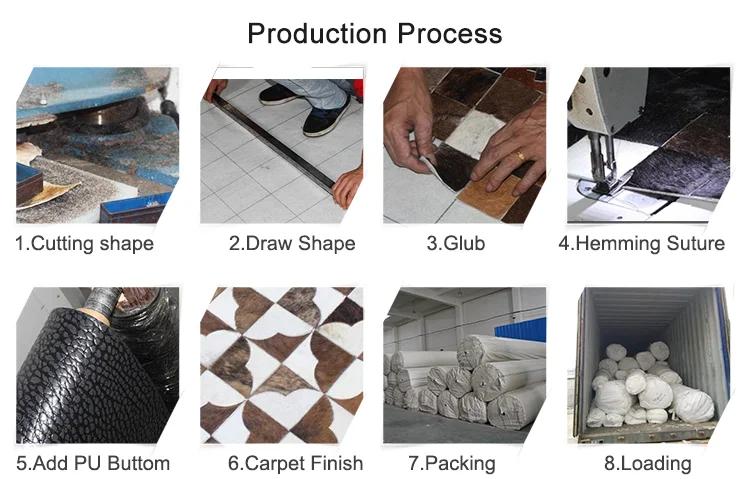 Production Process

1.Cutting shape

2.Draw Shape

3.Glub

4.Hemming Suture

5.Add PU Buttom

6.Carpet Finish

7.Packing

8.Loading