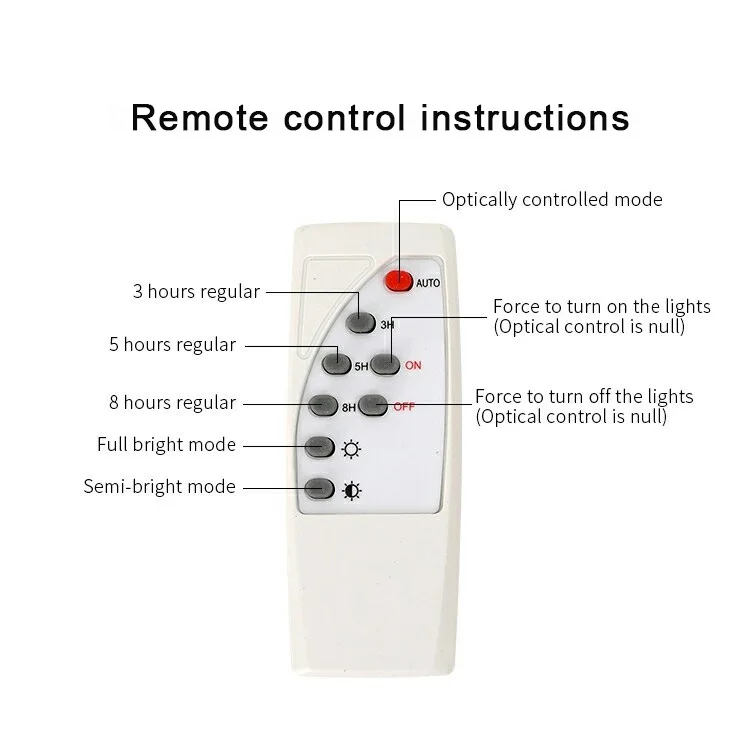 Remote control instructions

Optically controlled mode

AUTO

3 hours regular

3H

Force to turn on the lights (Optical control is null)

5 hours regular

5H

ON

8 hours regular

8H

OFF

Force to turn off the lights (Optical control is null)

Full bright mode

Semi-bright mode