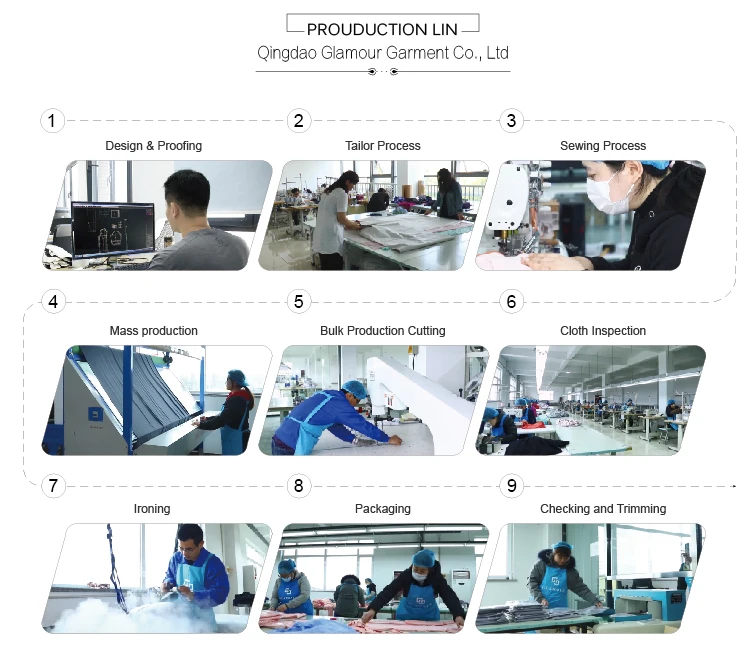 PROUDUCTION LIN
Qingdao Glamour Garment Co., Ltd

1
Design & Proofing

2
Tailor Process

3
Sewing Process

4
Mass production

5
Bulk Production Cutting

6
Cloth Inspection

7
Ironing

8
Packaging

9
Checking and Trimming