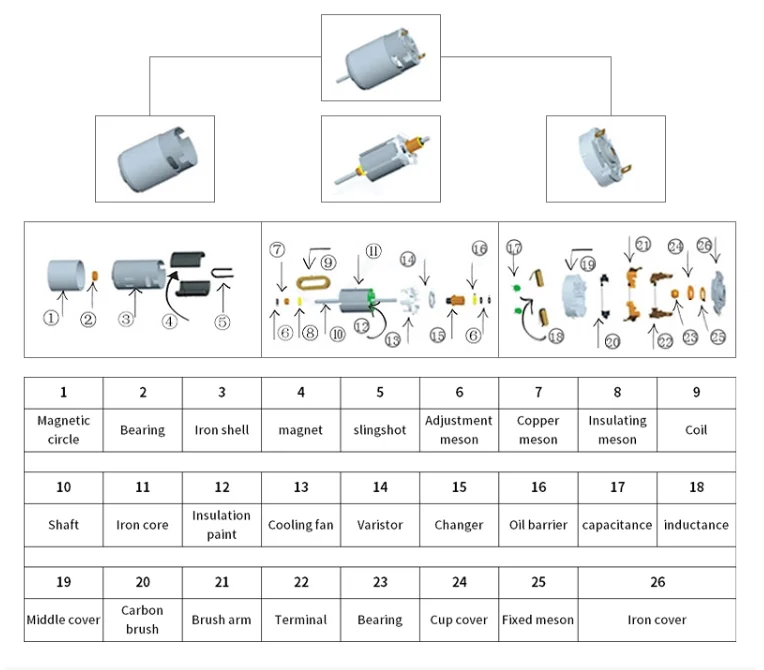 ①
②
③
④
⑤

⑦
⑨
⑪
⑭
⑯
⑥
⑧
⑩
⑫
⑬
⑮
⑥

⑰
⑲
㉑
㉔
㉖
⑱
⑳
㉒
㉓
㉕

| 1 | 2 | 3 | 4 | 5 | 6 | 7 | 8 | 9 |
|---|---|---|---|---|---|---|---|---|
| Magnetic circle | Bearing | Iron shell | magnet | slingshot | Adjustment meson | Copper meson | Insulating meson | Coil |
| | | | | | | | | |
| 10 | 11 | 12 | 13 | 14 | 15 | 16 | 17 | 18 |
| Shaft | Iron core | Insulation paint | Cooling fan | Varistor | Changer | Oil barrier | capacitance | inductance |
| | | | | | | | | |
| 19 | 20 | 21 | 22 | 23 | 24 | 25 | 26 | |
| Middle cover | Carbon brush | Brush arm | Terminal | Bearing | Cup cover | Fixed meson | Iron cover | |