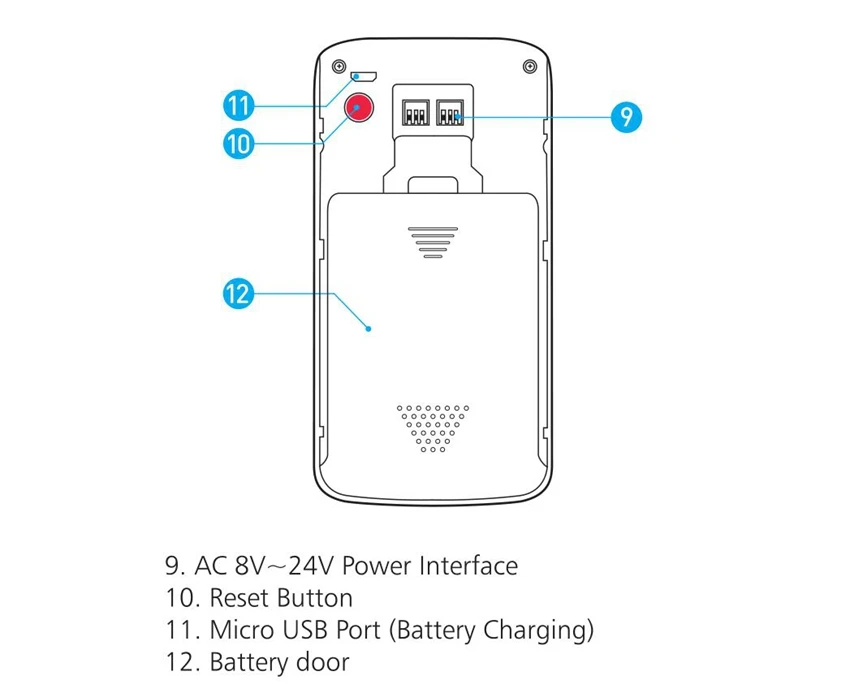 11

10

9

12

9. AC 8V~24V Power Interface
10. Reset Button
11. Micro USB Port (Battery Charging)
12. Battery door