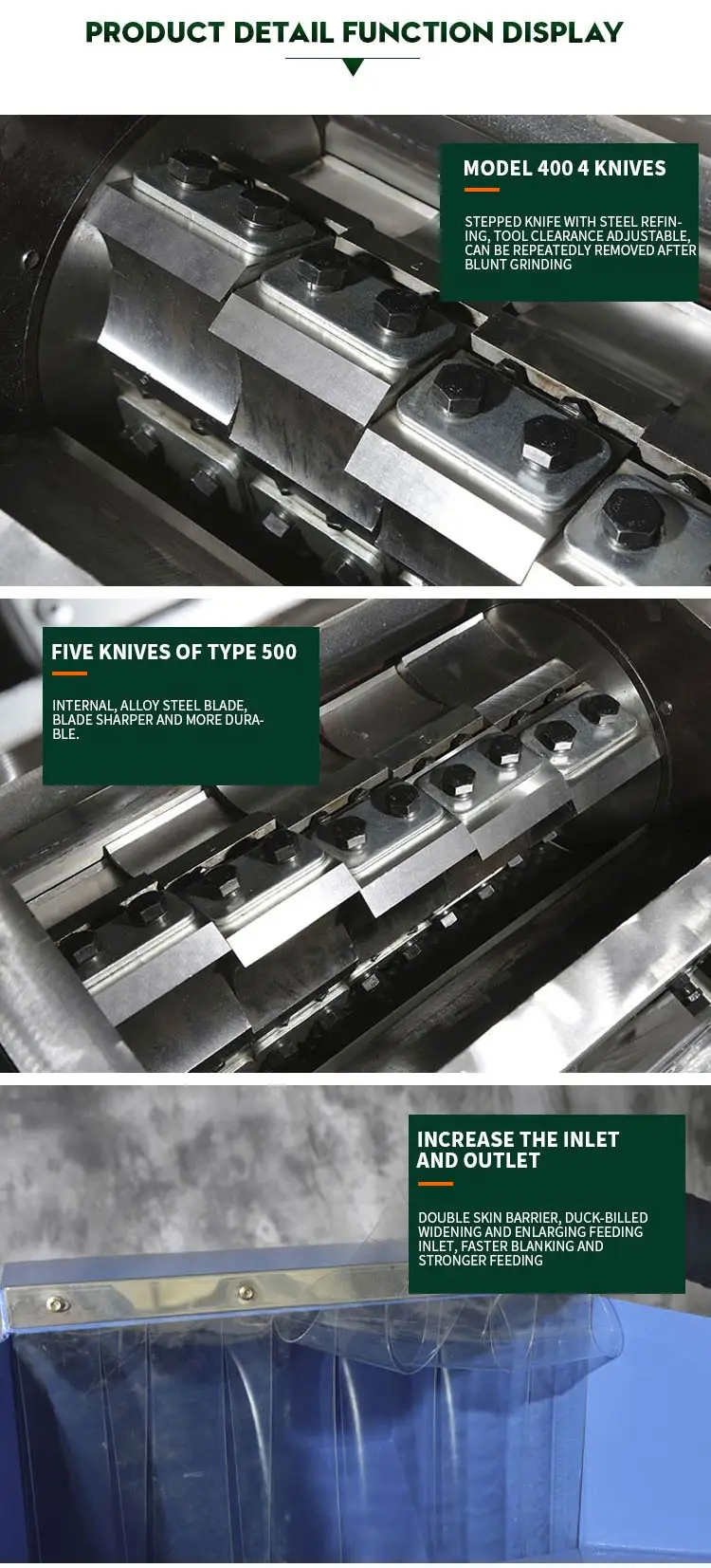 PRODUCT DETAIL FUNCTION DISPLAY

MODEL 400 4 KNIVES

STEPPED KNIFE WITH STEEL REFINING, TOOL CLEARANCE ADJUSTABLE, CAN BE REPEATEDLY REMOVED AFTER BLUNT GRINDING

FIVE KNIVES OF TYPE 500

INTERNAL, ALLOY STEEL BLADE, BLADE SHARPER AND MORE DURABLE.

INCREASE THE INLET AND OUTLET

DOUBLE SKIN BARRIER, DUCK-BILLED WIDENING AND ENLARGING FEEDING INLET, FASTER BLANKING AND STRONGER FEEDING