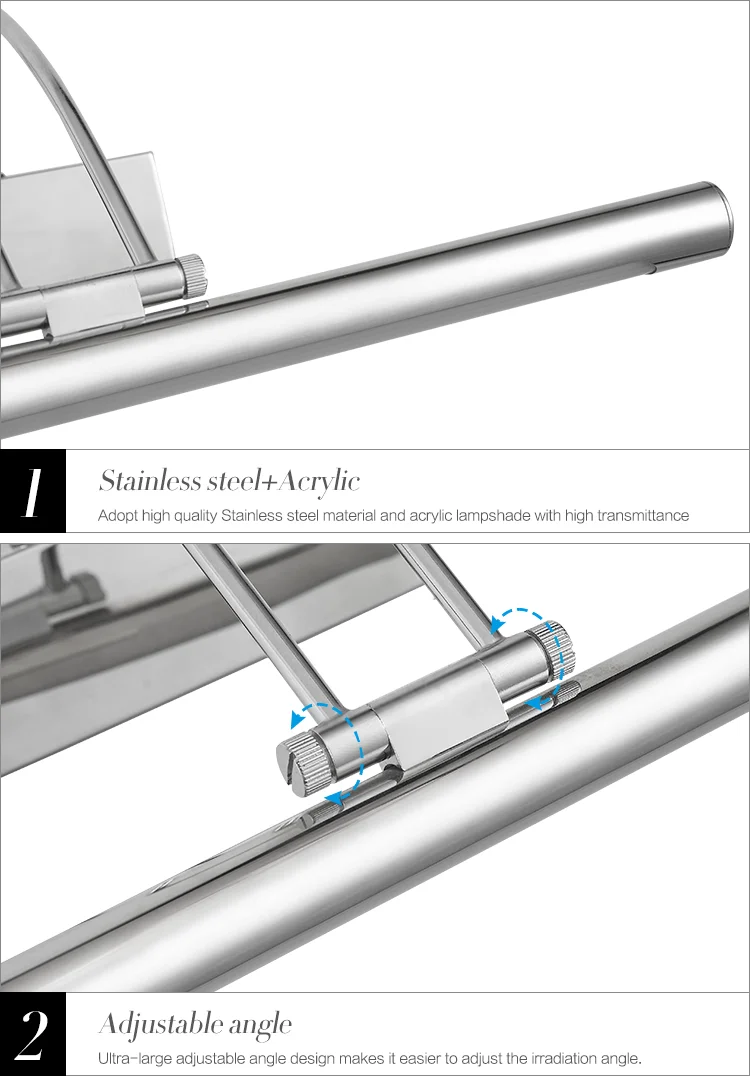 1

Stainless steel+Acrylic

Adopt high quality Stainless steel material and acrylic lampshade with high transmittance

2

Adjustable angle

Ultra-large adjustable angle design makes it easier to adjust the irradiation angle.