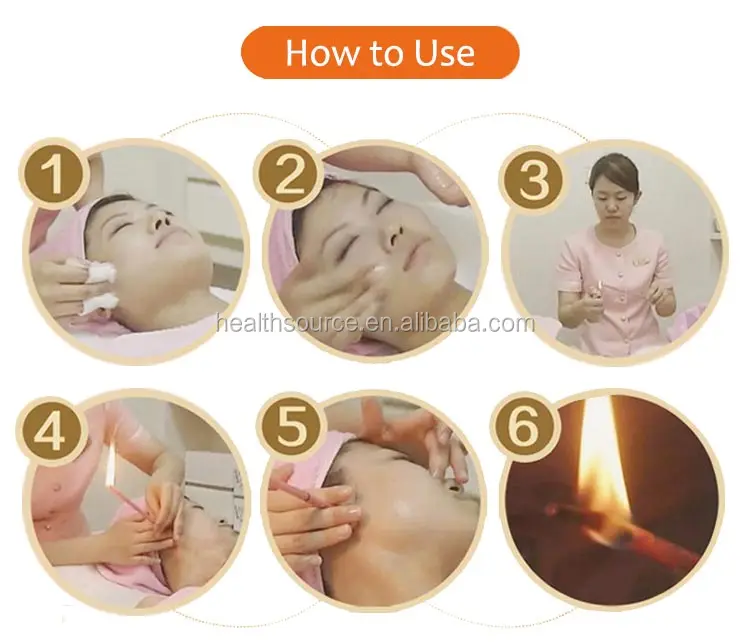 How to Use

1

2

3

healthsource.en.alibaba.com

4

5

6