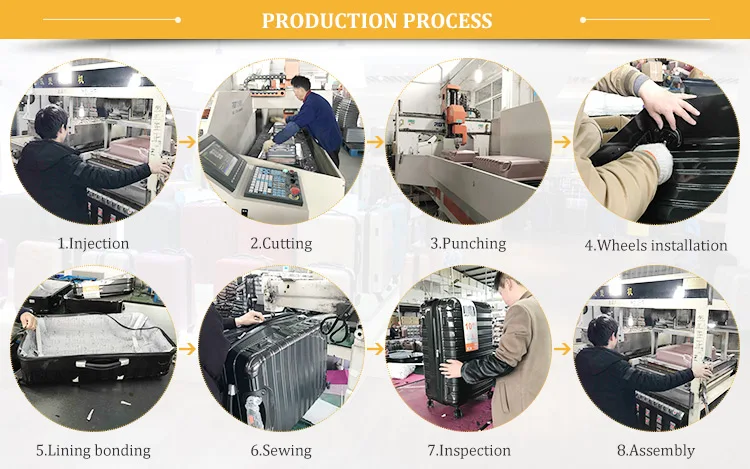 PRODUCTION PROCESS

1.Injection

2.Cutting

3.Punching

4.Wheels installation

5.Lining bonding

6.Sewing

7.Inspection

8.Assembly