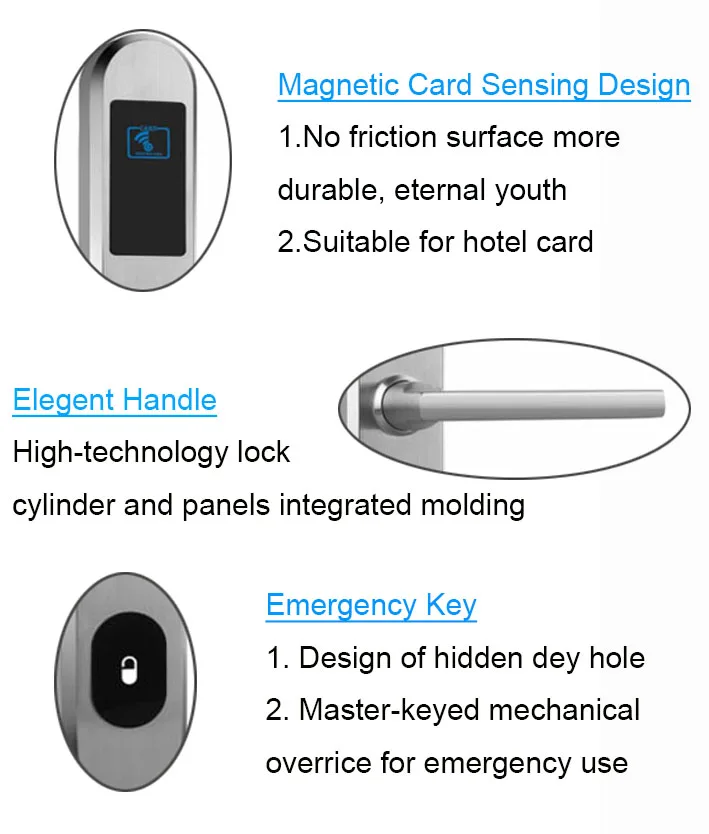 CARD

Magnetic Card Sensing Design
1.No friction surface more durable, eternal youth
2.Suitable for hotel card

Elegent Handle
High-technology lock cylinder and panels integrated molding

Emergency Key
1. Design of hidden dey hole
2. Master-keyed mechanical overrice for emergency use