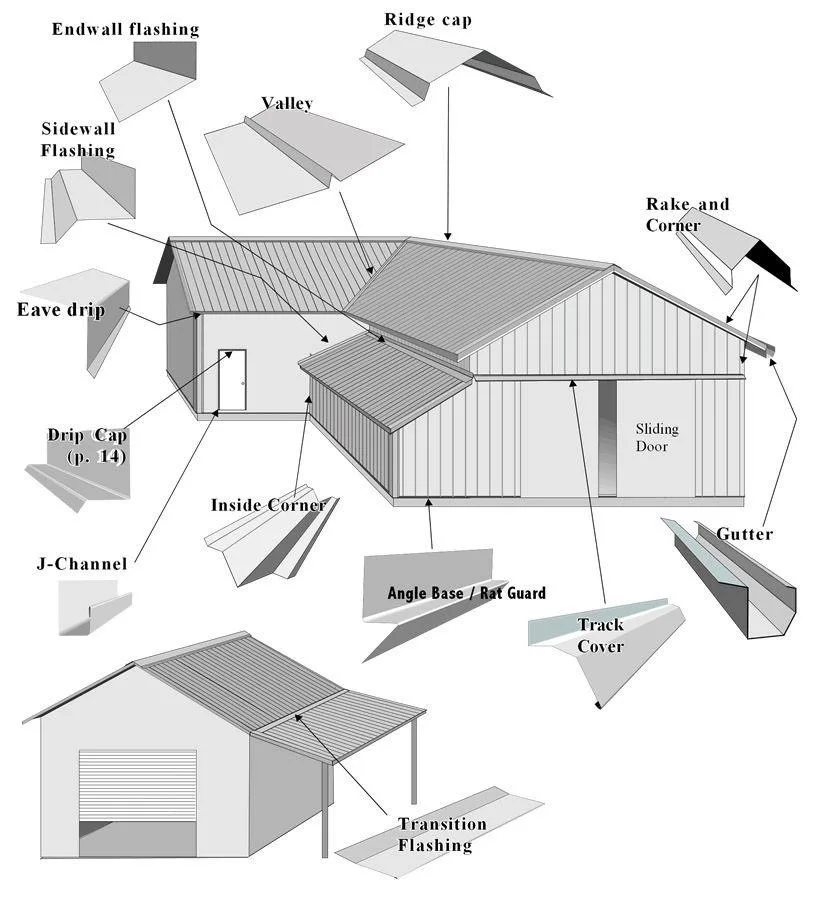 Endwall flashing

Ridge cap

Valley

Sidewall Flashing

Rake and Corner

Eave drip

Sliding Door

Drip Cap (p. 14)

Inside Corner

Gutter

J-Channel

Angle Base / Rat Guard

Track Cover

Transition Flashing