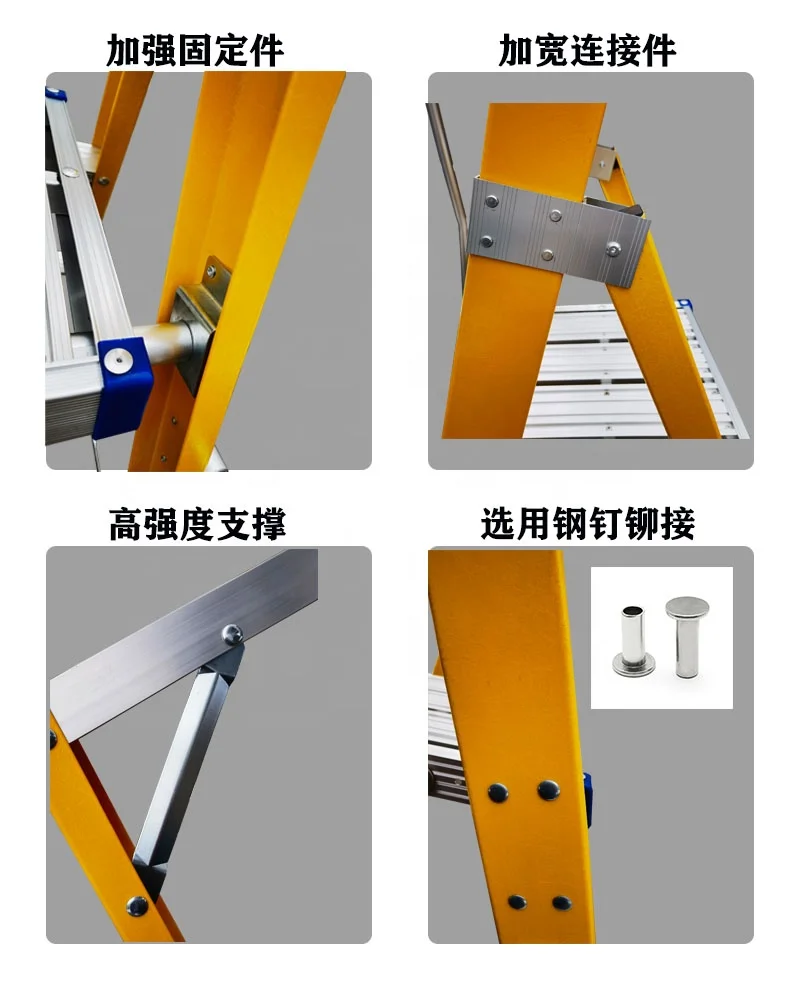 加强固定件

加宽连接件

高强度支撑

选用钢钉铆接