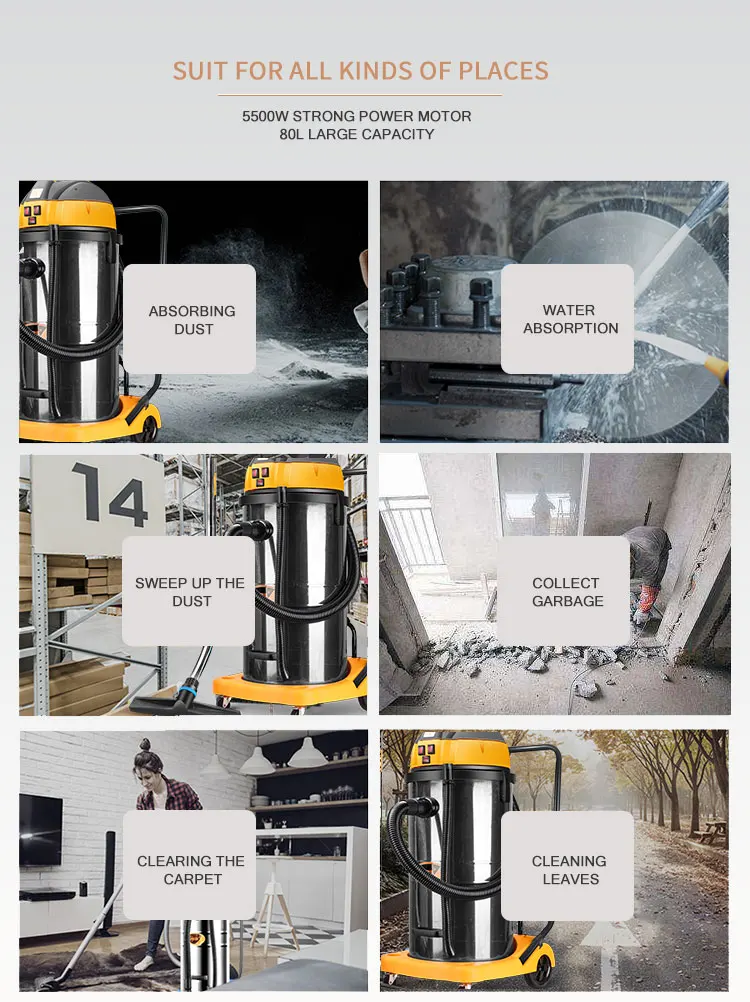 SUIT FOR ALL KINDS OF PLACES

5500W STRONG POWER MOTOR
80L LARGE CAPACITY

ABSORBING DUST

WATER ABSORPTION

14

SWEEP UP THE DUST

COLLECT GARBAGE

CLEARING THE CARPET

CLEANING LEAVES