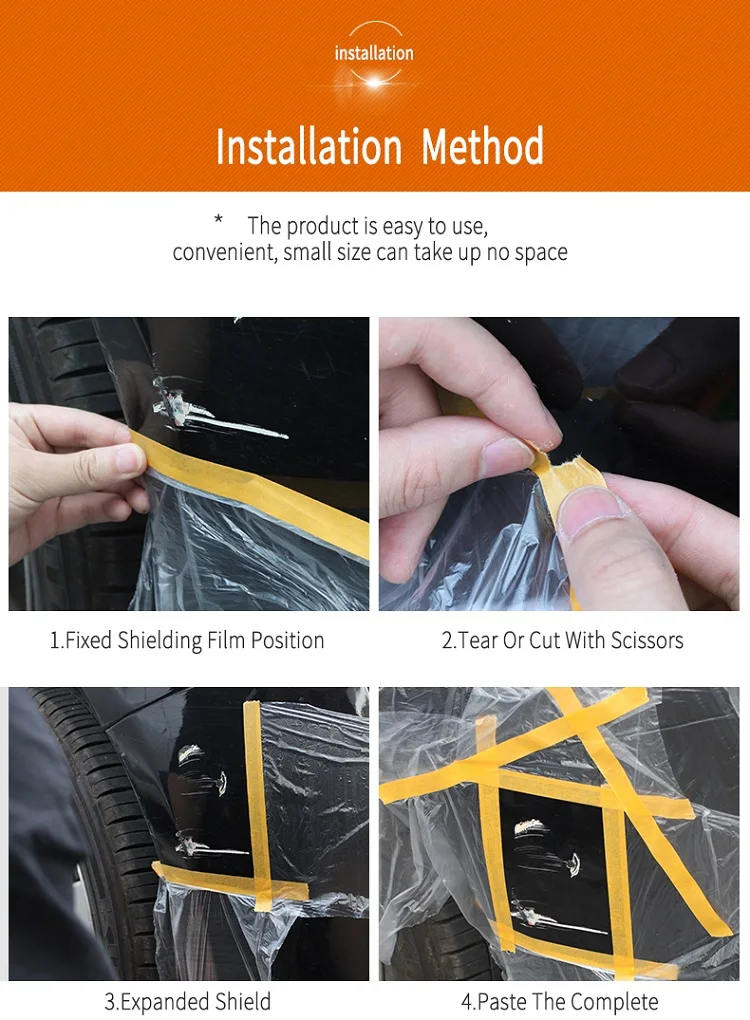 installation

Installation Method

* The product is easy to use, convenient, small size can take up no space

1.Fixed Shielding Film Position

2.Tear Or Cut With Scissors

3.Expanded Shield

4.Paste The Complete