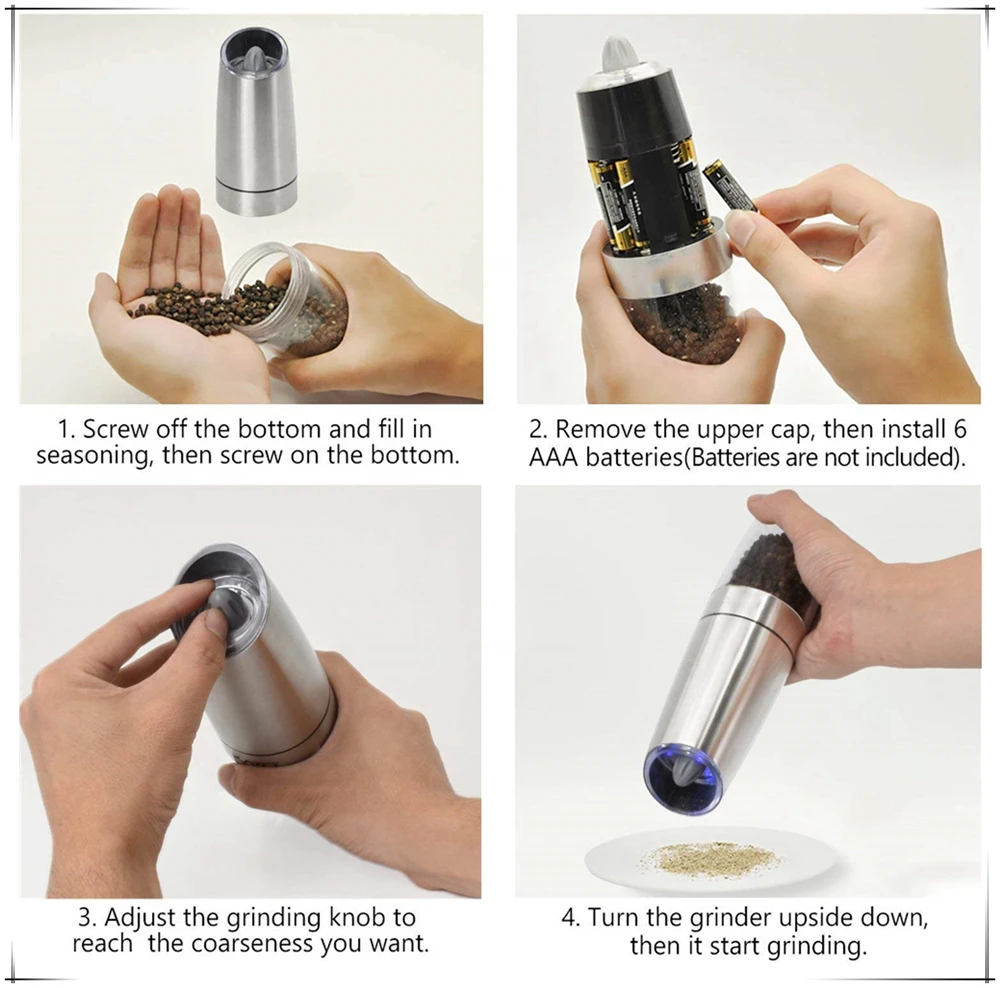 1. Screw off the bottom and fill in seasoning, then screw on the bottom.

2. Remove the upper cap, then install 6 AAA batteries(Batteries are not included).

3. Adjust the grinding knob to reach  the coarseness you want.

4. Turn the grinder upside down, then it start grinding.