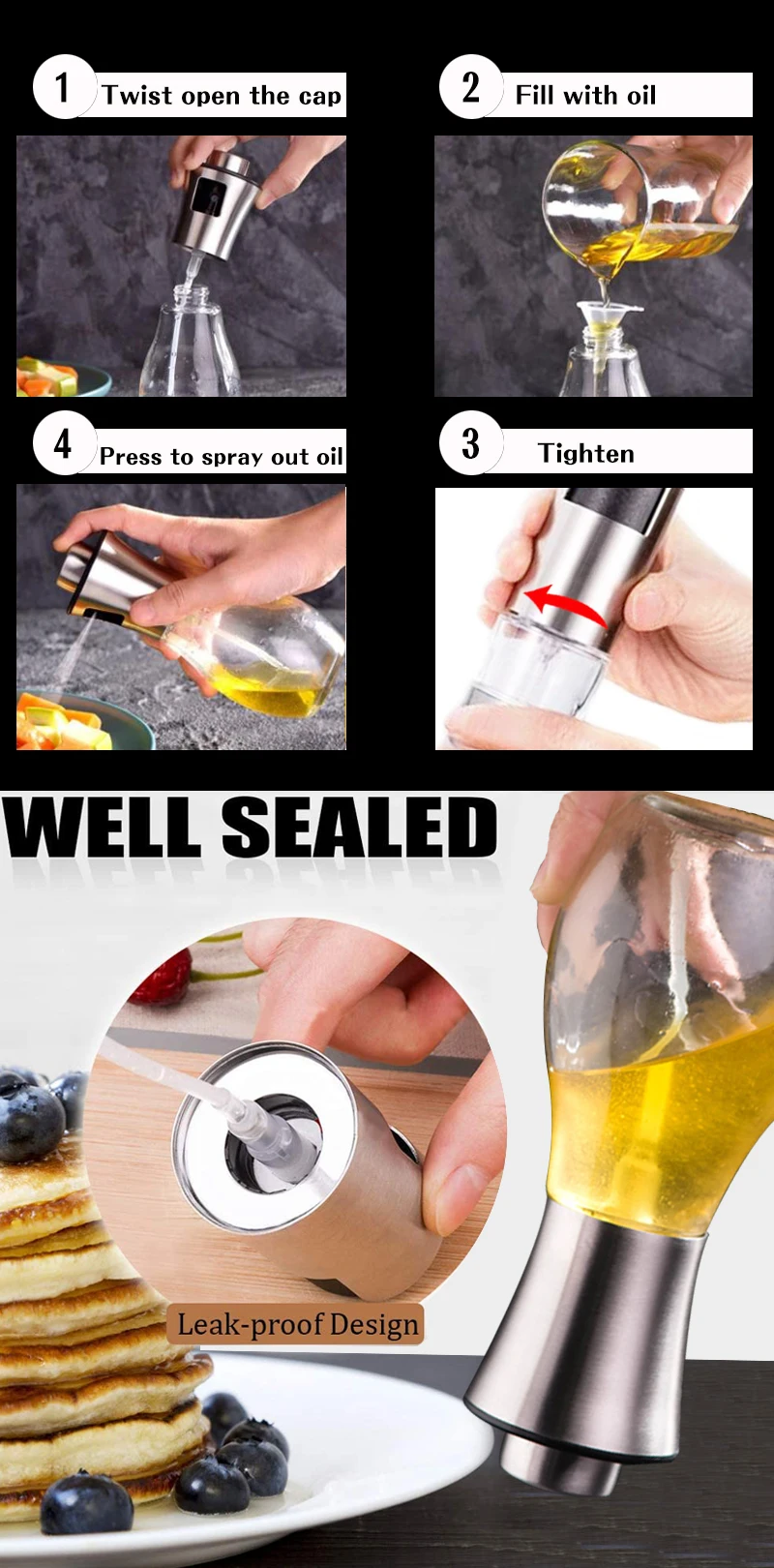 1 Twist open the cap

2 Fill with oil

4 Press to spray out oil

3 Tighten

WELL SEALED

Leak-proof Design