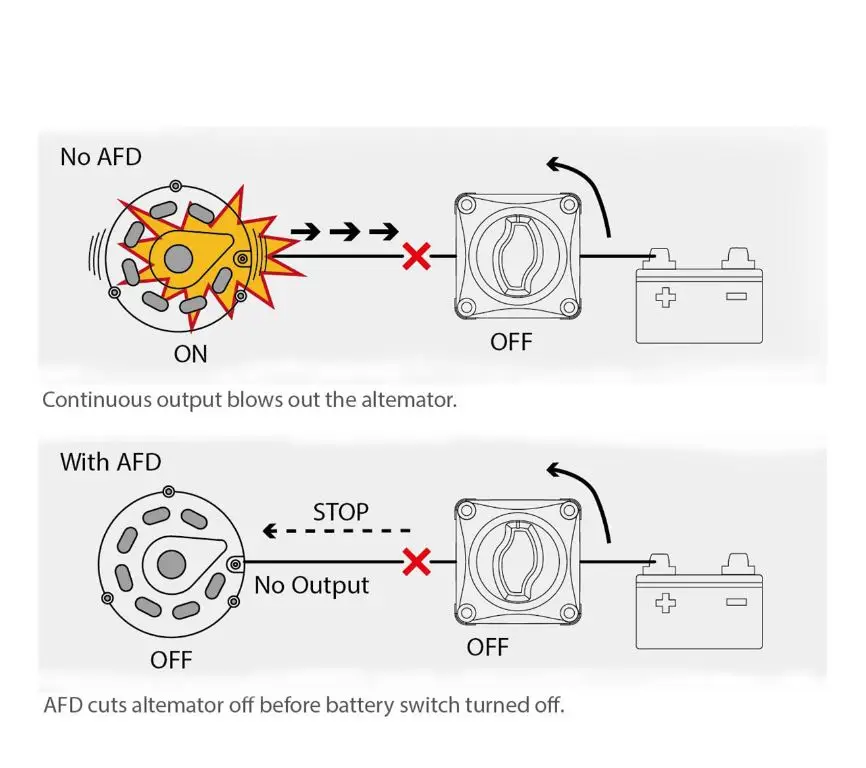 No AFD

ON

OFF

Continuous output blows out the altemator.

With AFD

STOP

No Output

OFF

OFF

AFD cuts altemator off before battery switch turned off.