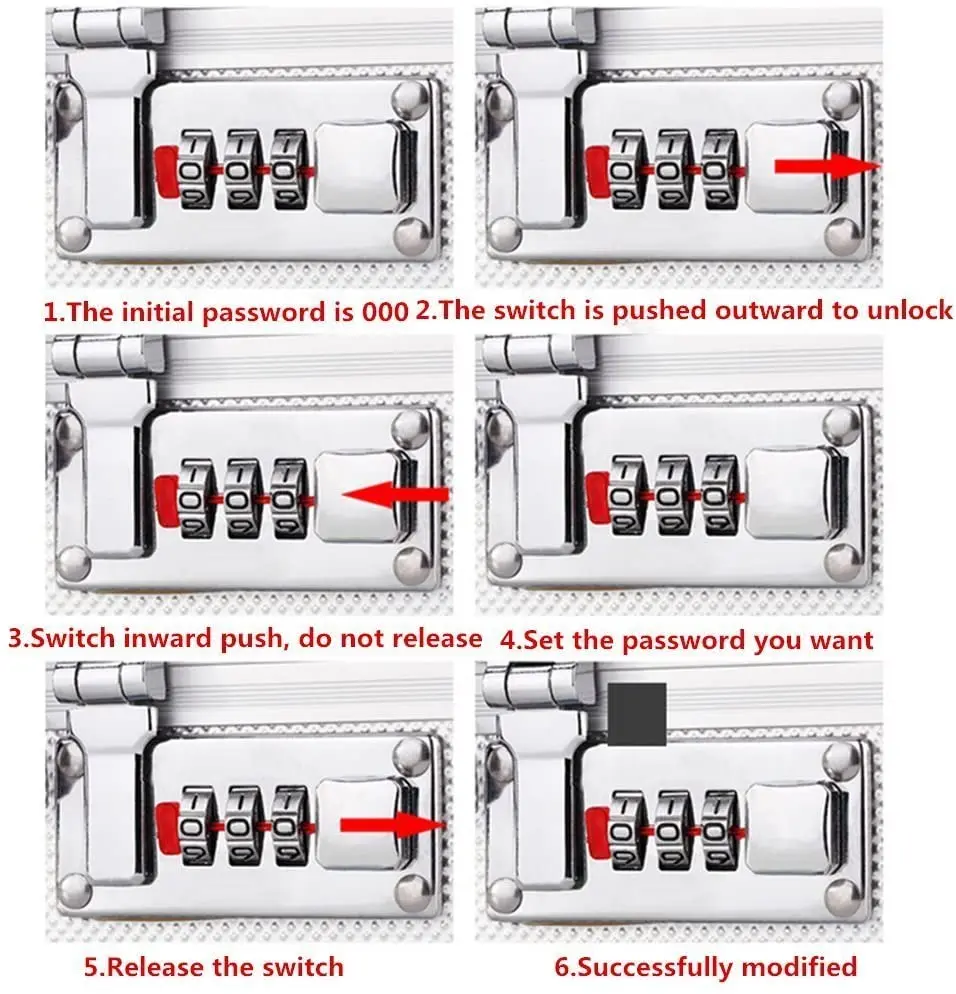 1.The initial password is 000

2.The switch is pushed outward to unlock

3.Switch inward push, do not release

4.Set the password you want

5.Release the switch

6.Successfully modified