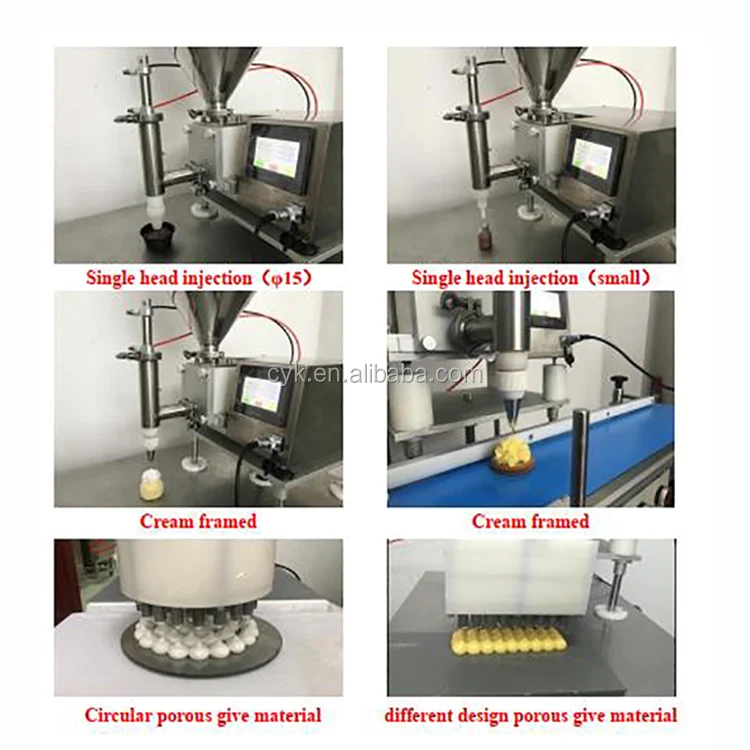 Single head injection（φ15）

Single head injection（small）

cyk.en.alibaba.com

Cream framed

Cream framed

Circular porous give material

different design porous give material