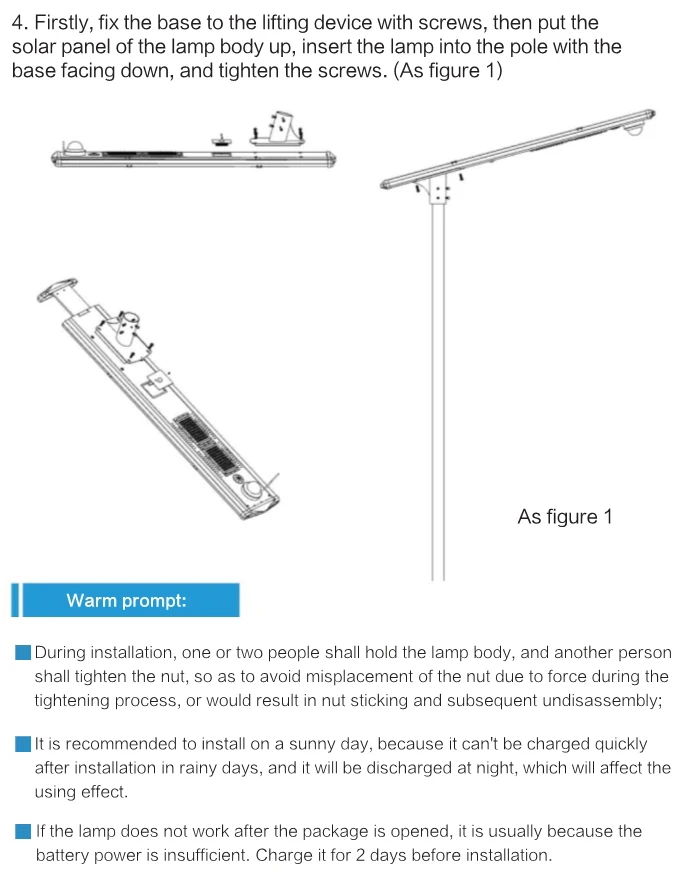 4. Firstly, fix the base to the lifting device with screws, then put the solar panel of the lamp body up, insert the lamp into the pole with the base facing down, and tighten the screws. (As figure 1)

As figure 1

Warm prompt:

During installation, one or two people shall hold the lamp body, and another person shall tighten the nut, so as to avoid misplacement of the nut due to force during the tightening process, or would result in nut sticking and subsequent undisassembly;

It is recommended to install on a sunny day, because it can't be charged quickly after installation in rainy days, and it will be discharged at night, which will affect the using effect.

If the lamp does not work after the package is opened, it is usually because the battery power is insufficient. Charge it for 2 days before installation.