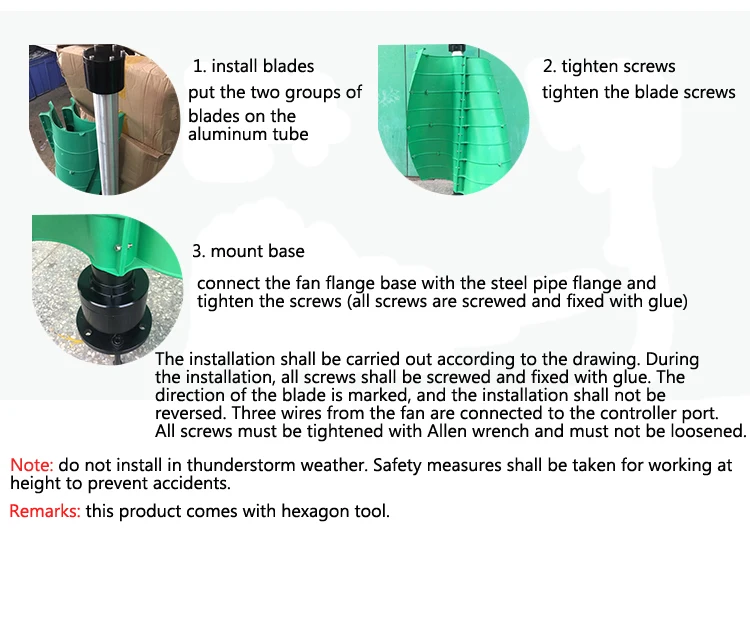 1. install blades
put the two groups of blades on the aluminum tube

2. tighten screws
tighten the blade screws

3. mount base
connect the fan flange base with the steel pipe flange and tighten the screws (all screws are screwed and fixed with glue)

The installation shall be carried out according to the drawing. During the installation, all screws shall be screwed and fixed with glue. The direction of the blade is marked, and the installation shall not be reversed. Three wires from the fan are connected to the controller port. All screws must be tightened with Allen wrench and must not be loosened.

Note: do not install in thunderstorm weather. Safety measures shall be taken for working at height to prevent accidents.

Remarks: this product comes with hexagon tool.