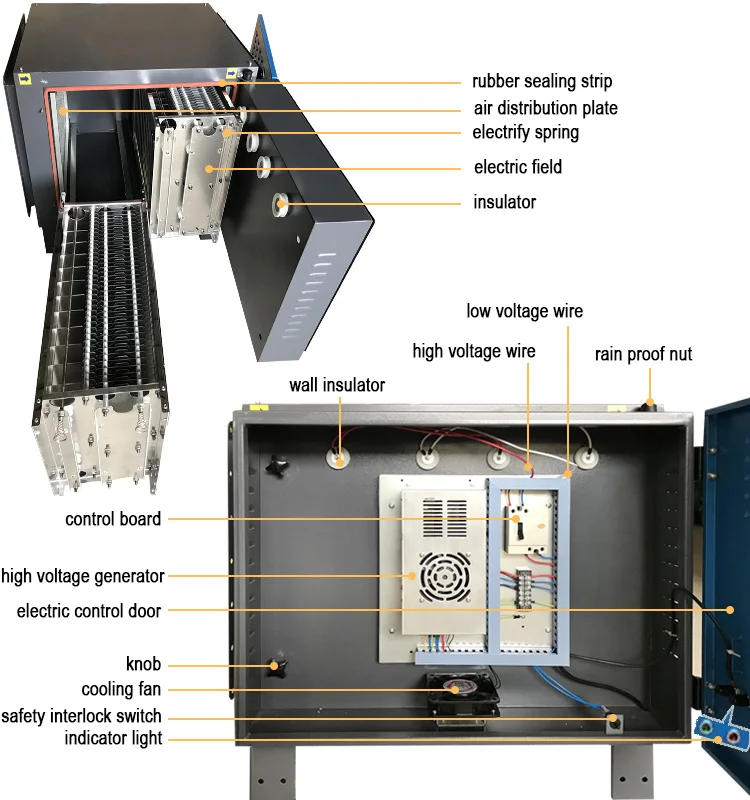 rubber sealing strip
air distribution plate
electrify spring
electric field
insulator

low voltage wire
high voltage wire
rain proof nut
wall insulator

control board
high voltage generator
electric control door
knob
cooling fan
safety interlock switch
indicator light