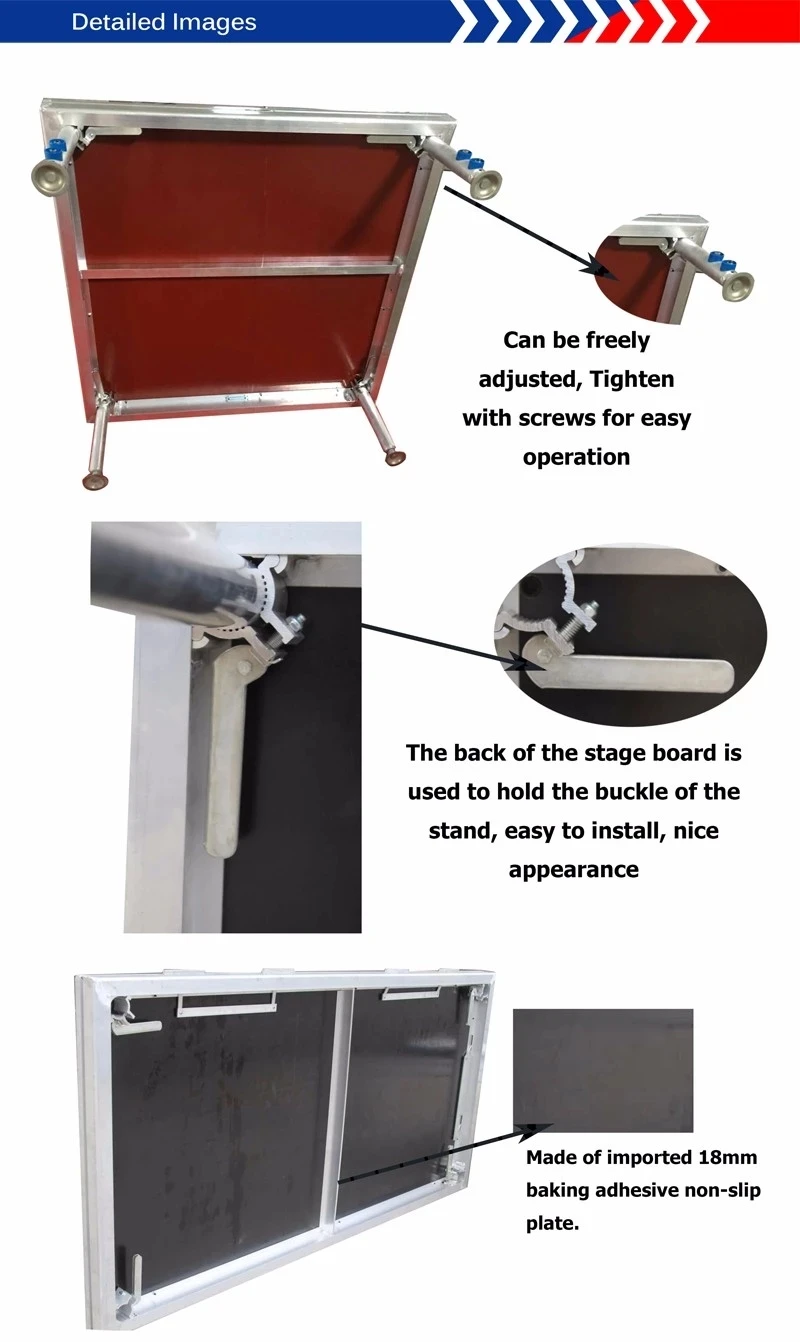 Detailed Images

Can be freely adjusted, Tighten with screws for easy operation

The back of the stage board is used to hold the buckle of the stand, easy to install, nice appearance

Made of imported 18mm baking adhesive non-slip plate.