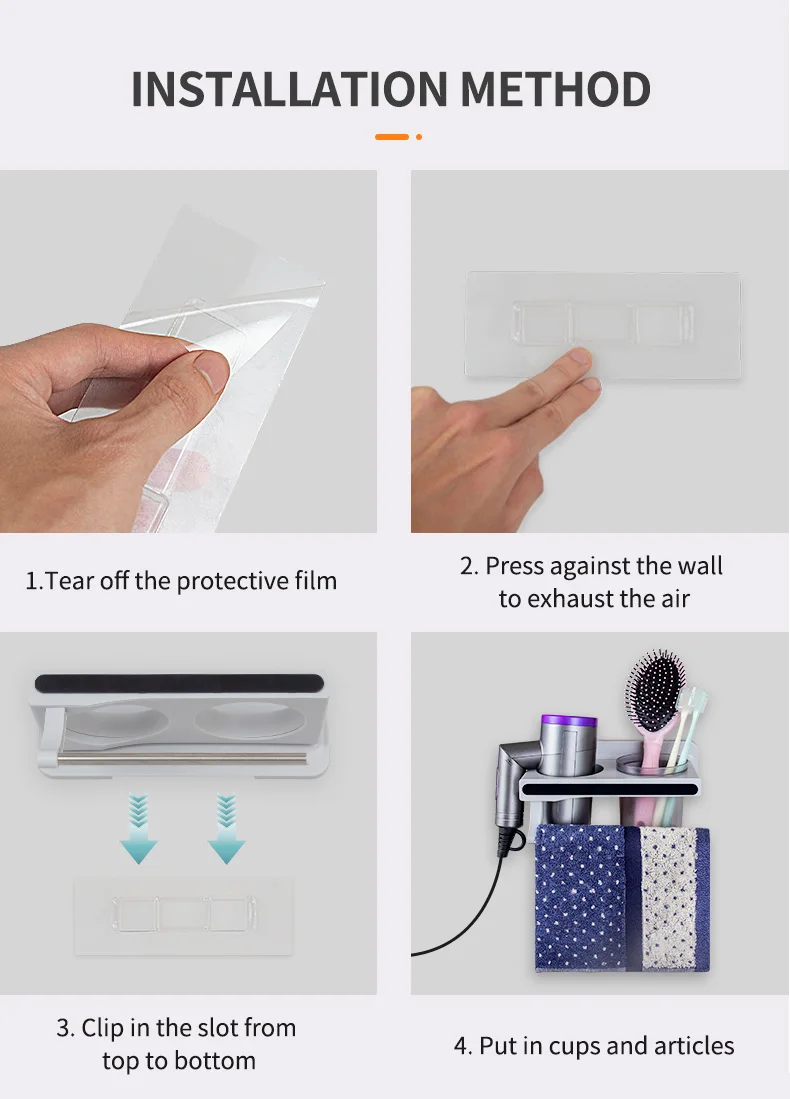 INSTALLATION METHOD

1.Tear off the protective film

2. Press against the wall to exhaust the air

3. Clip in the slot from top to bottom

4. Put in cups and articles