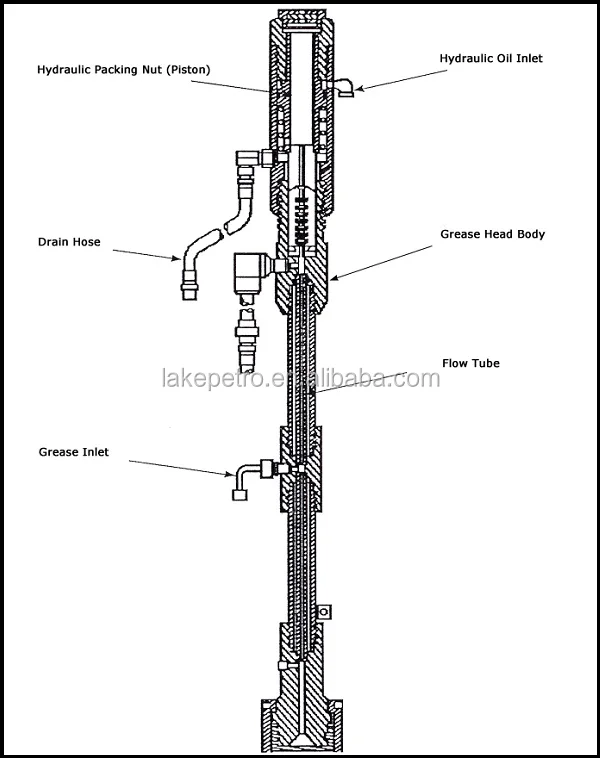 Hydraulic Packing Nut (Piston)

Hydraulic Oil Inlet

Drain Hose

Grease Head Body

Flow Tube

lakepetro.en.alibaba.com

Grease Inlet