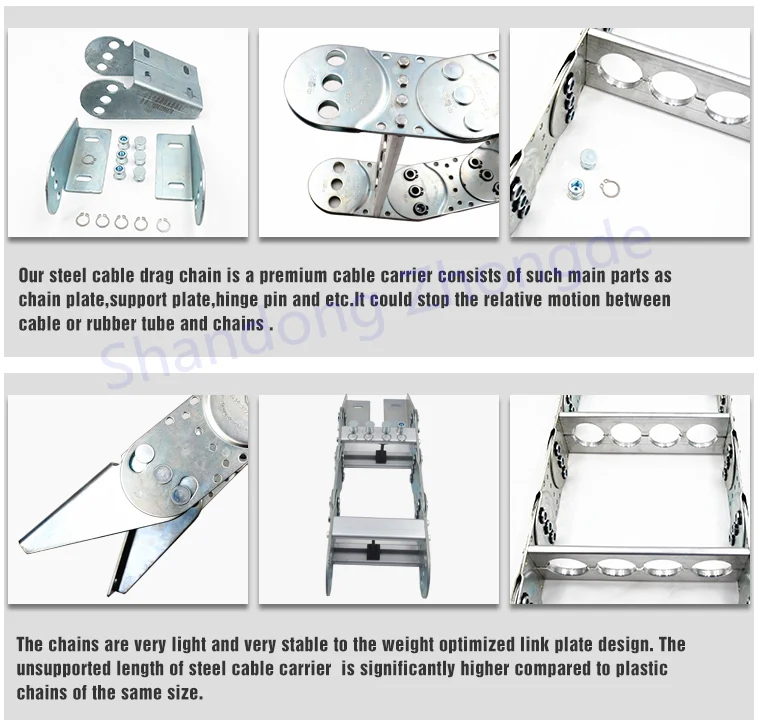 Our steel cable drag chain is a premium cable carrier consists of such main parts as chain plate,support plate,hinge pin and etc.It could stop the relative motion between cable or rubber tube and chains .

Shandong Zhongde

The chains are very light and very stable to the weight optimized link plate design. The unsupported length of steel cable carrier is significantly higher compared to plastic chains of the same size.