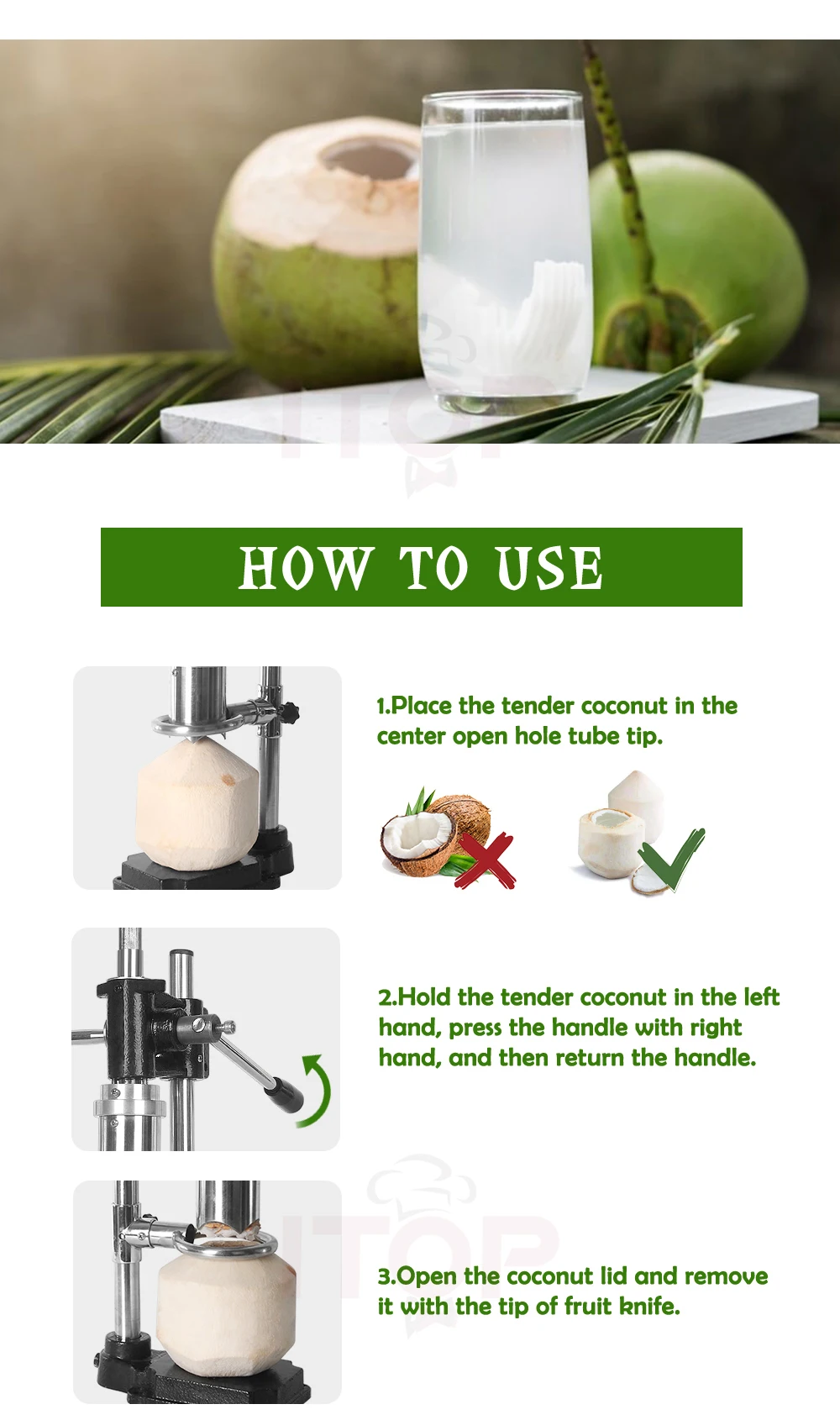 ITOP

HOW TO USE

1.Place the tender coconut in the center open hole tube tip.

2.Hold the tender coconut in the left hand, press the handle with right hand, and then return the handle.

ITOP

3.Open the coconut lid and remove it with the tip of fruit knife.