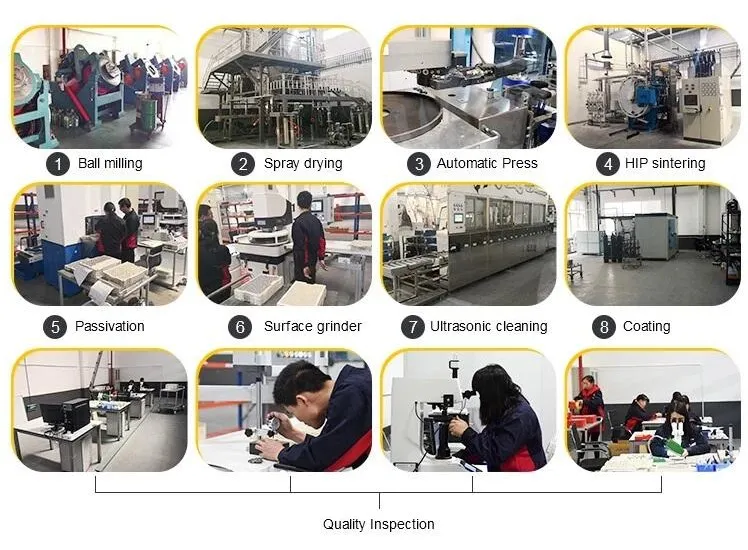 1 Ball milling

2 Spray drying

3 Automatic Press

4 HIP sintering

5 Passivation

6 Surface grinder

7 Ultrasonic cleaning

8 Coating

Quality Inspection