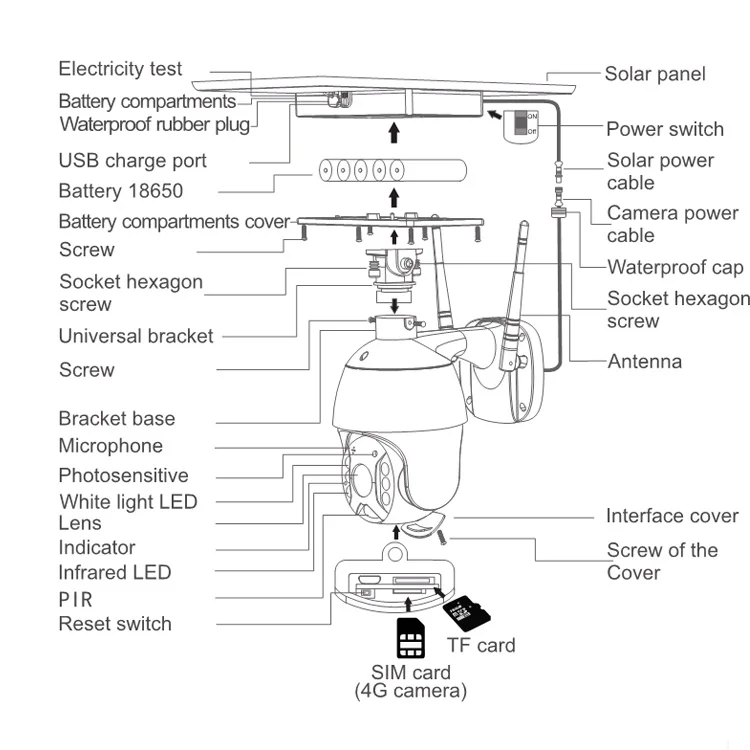 Electricity test
Battery compartments
Waterproof rubber plug
USB charge port
Battery 18650
Battery compartments cover
Screw
Socket hexagon screw
Universal bracket
Screw
Bracket base
Microphone
Photosensitive
White light LED
Lens
Indicator
Infrared LED
PIR
Reset switch

Solar panel
ON
Off
Power switch
Solar power cable
Camera power cable
Waterproof cap
Socket hexagon screw
Antenna
Interface cover
Screw of the Cover
TF card
SIM card (4G camera)