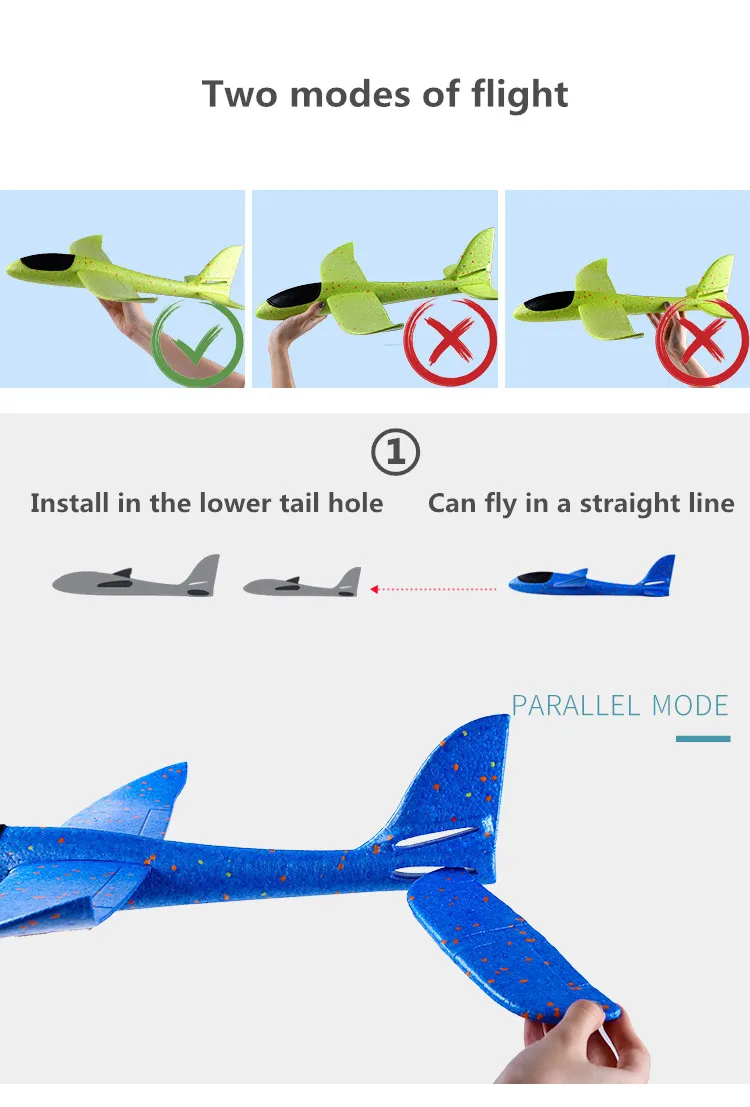 Two modes of flight

①

Install in the lower tail hole

Can fly in a straight line

PARALLEL MODE