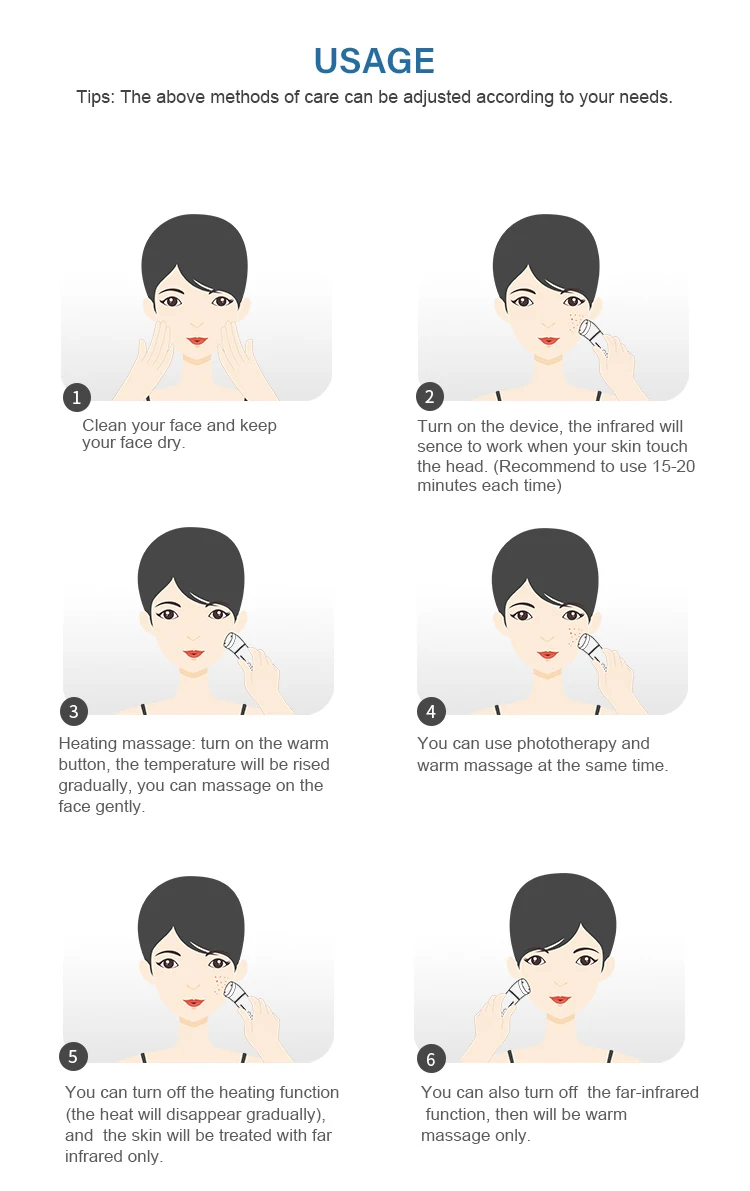 USAGE

Tips: The above methods of care can be adjusted according to your needs.

1

Clean your face and keep your face dry.

2

Turn on the device, the infrared will sence to work when your skin touch the head. (Recommend to use 15-20 minutes each time)

3

Heating massage: turn on the warm button, the temperature will be rised gradually, you can massage on the face gently.

4

You can use phototherapy and warm massage at the same time.

5

You can turn off the heating function (the heat will disappear gradually), and the skin will be treated with far infrared only.

6

You can also turn off the far-infrared function, then will be warm massage only.