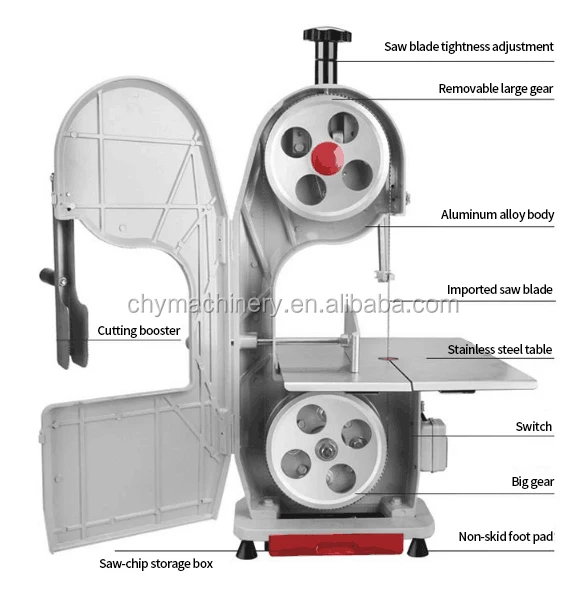 Saw blade tightness adjustment

Removable large gear

Aluminum alloy body

Imported saw blade

chymachinery.en.alibaba.com

Cutting booster

Stainless steel table

Switch

Big gear

Non-skid foot pad

Saw-chip storage box