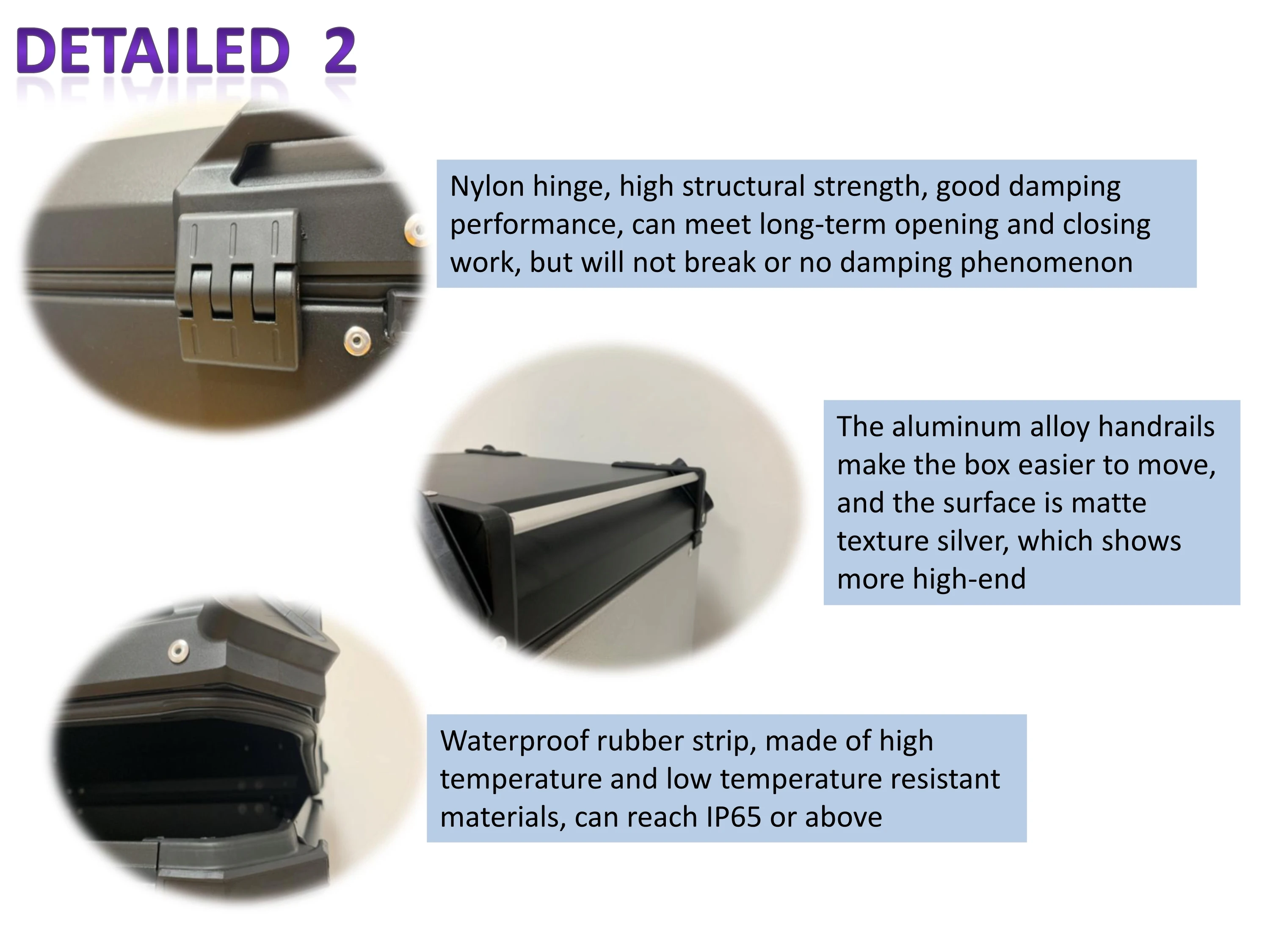 DETAILED 2

Nylon hinge, high structural strength, good damping performance, can meet long-term opening and closing work, but will not break or no damping phenomenon

The aluminum alloy handrails make the box easier to move, and the surface is matte texture silver, which shows more high-end

Waterproof rubber strip, made of high temperature and low temperature resistant materials, can reach IP65 or above