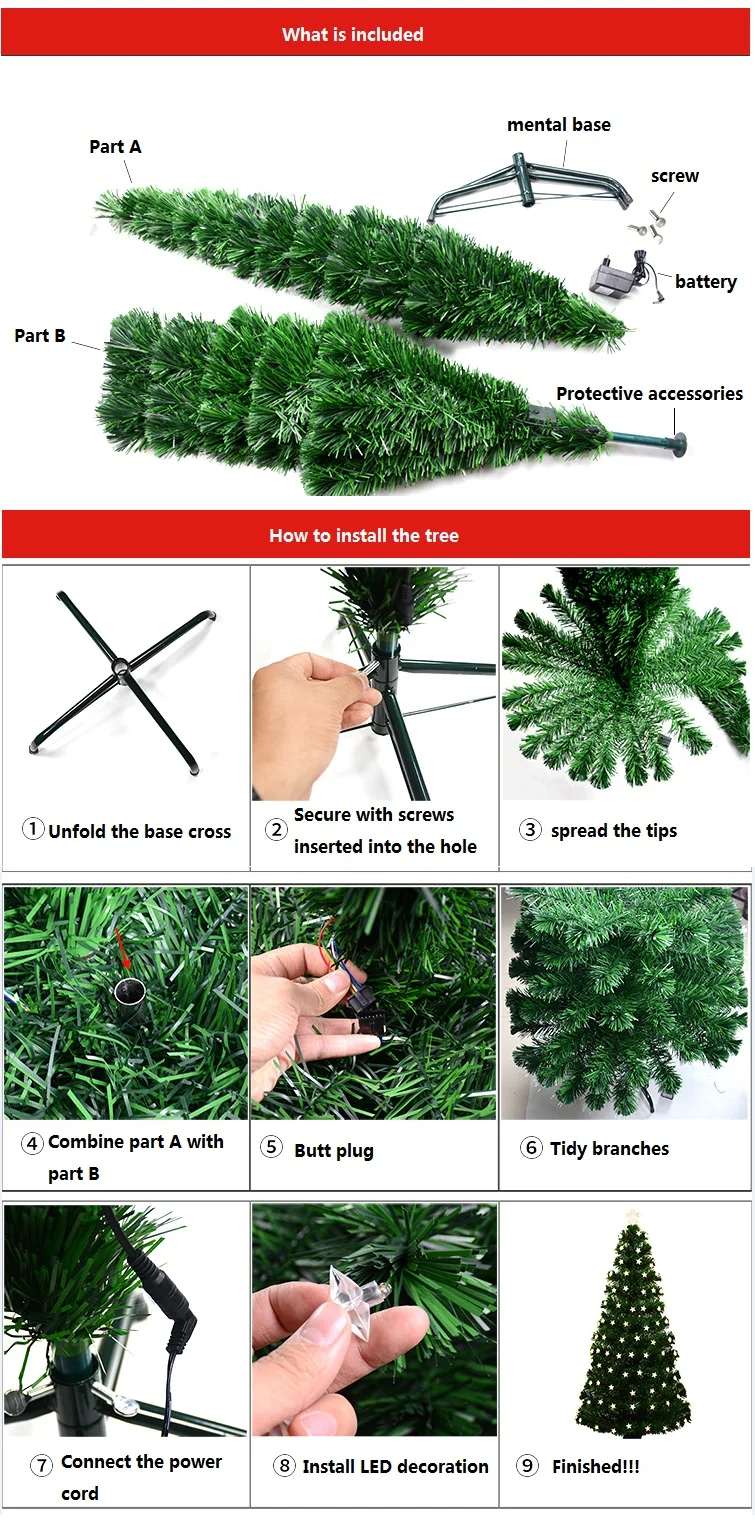 What is included

Part A

mental base

screw

battery

Part B

Protective accessories

How to install the tree

① Unfold the base cross

② Secure with screws inserted into the hole

③ spread the tips

④ Combine part A with part B

⑤ Butt plug

⑥ Tidy branches

⑦ Connect the power cord

⑧ Install LED decoration

⑨ Finished!!!